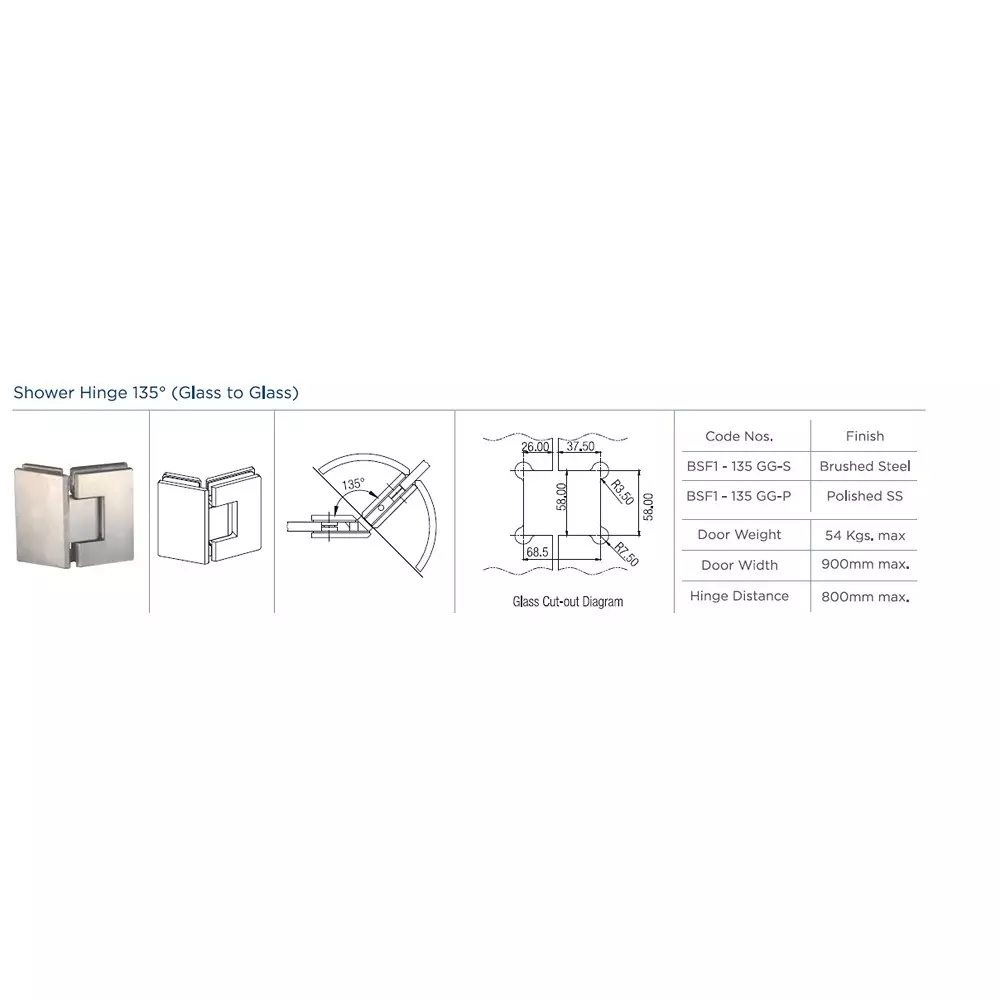 Shower Hinge 135° (Glass to Glass)

135°

26.00
37.50
58.00
R3.50
58.00
68.5
R7.50

Glass Cut-out Diagram

| Code Nos. | Finish |
|---|---|
| BSF1 - 135 GG-S | Brushed Steel |
| BSF1 - 135 GG-P | Polished SS |
| Door Weight | 54 Kgs. max |
| Door Width | 900mm max. |
| Hinge Distance | 800mm max. |