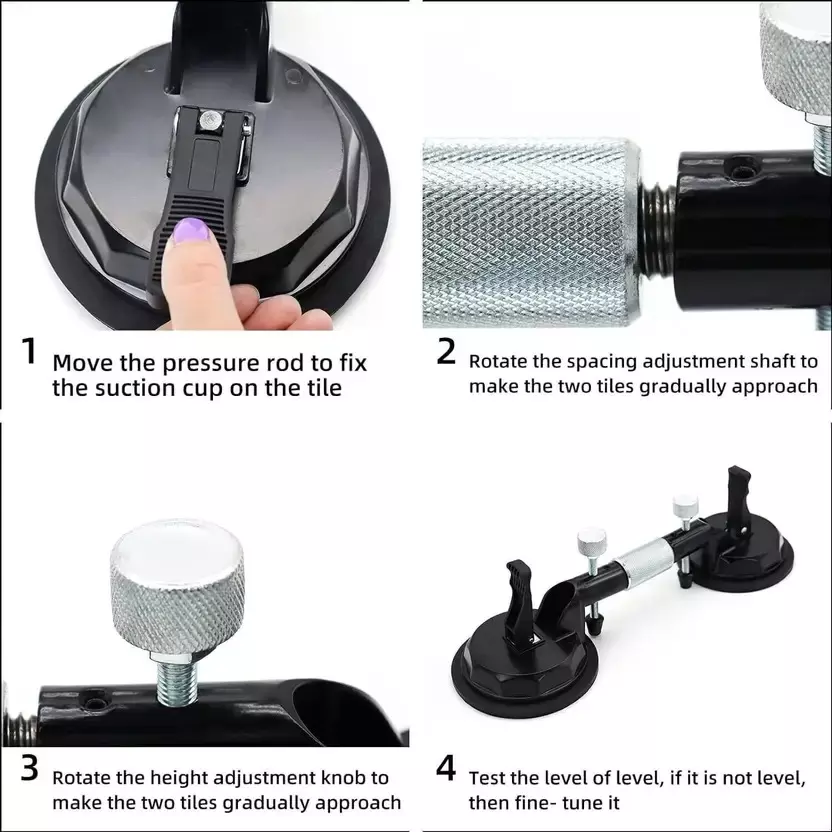 1 Move the pressure rod to fix the suction cup on the tile

2 Rotate the spacing adjustment shaft to make the two tiles gradually approach

3 Rotate the height adjustment knob to make the two tiles gradually approach

4 Test the level of level, if it is not level, then fine- tune it