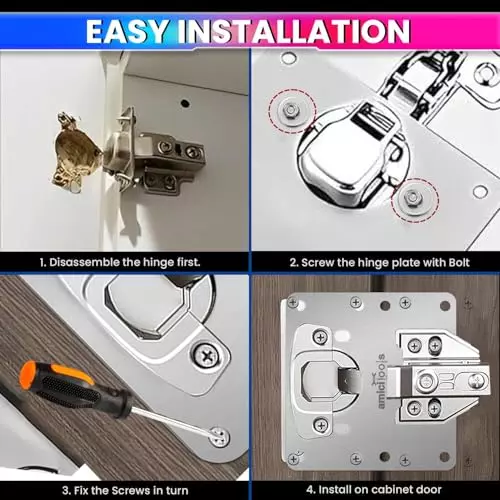 EASY INSTALLATION

1. Disassemble the hinge first.

2. Screw the hinge plate with Bolt

3. Fix the Screws in turn

amicitools

4. Install on cabinet door