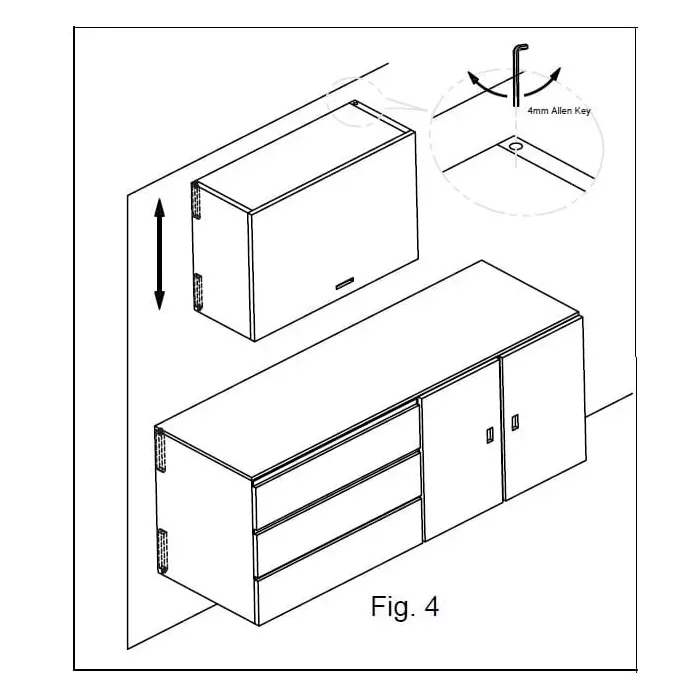 4mm Allen Key

Fig. 4