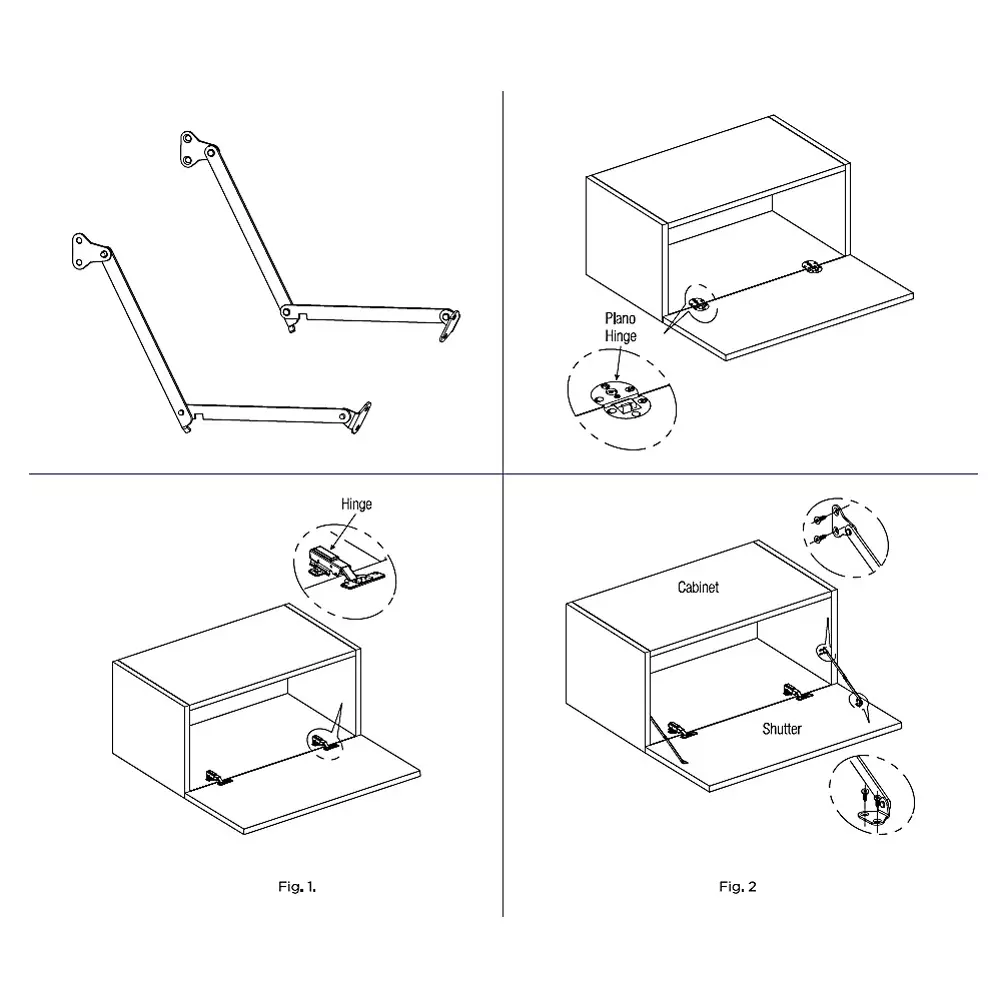 Plano Hinge

Hinge

Cabinet

Shutter

Fig. 1.

Fig. 2