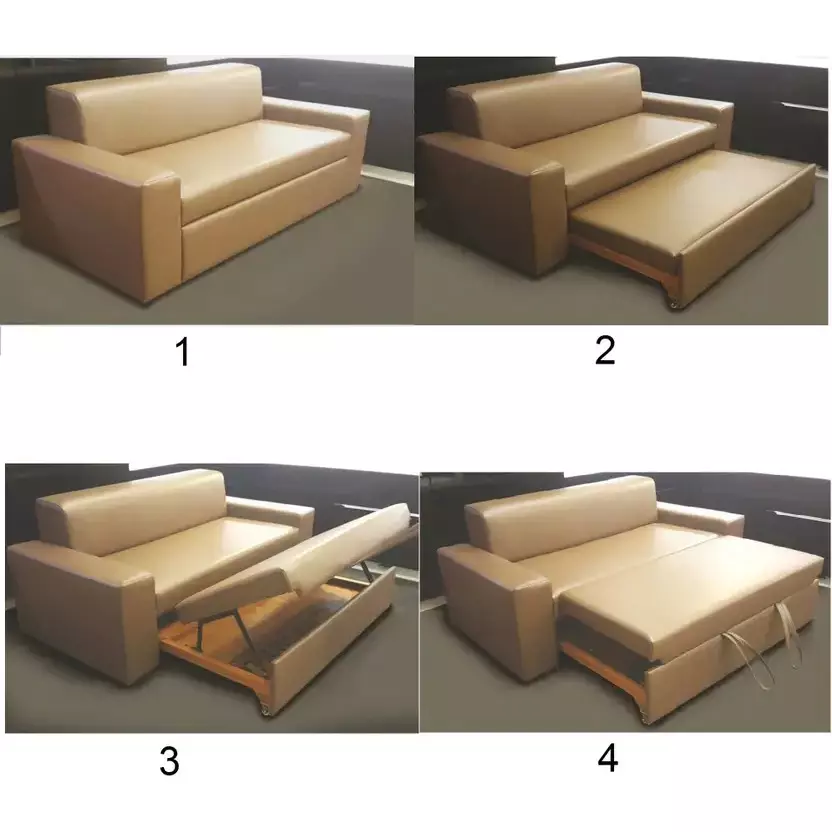 1

2

3

4