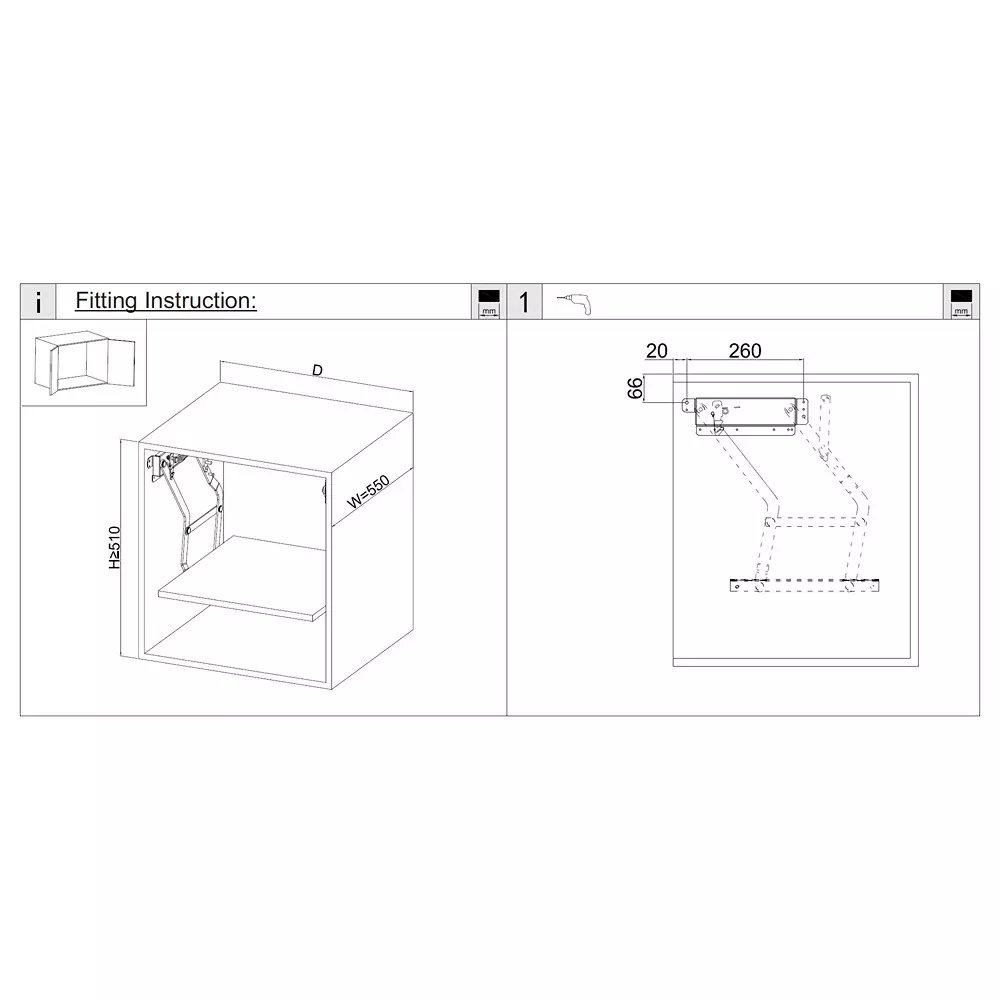 i Fitting Instruction:

mm

D

W=550

H≥510

1

mm

20 260

66