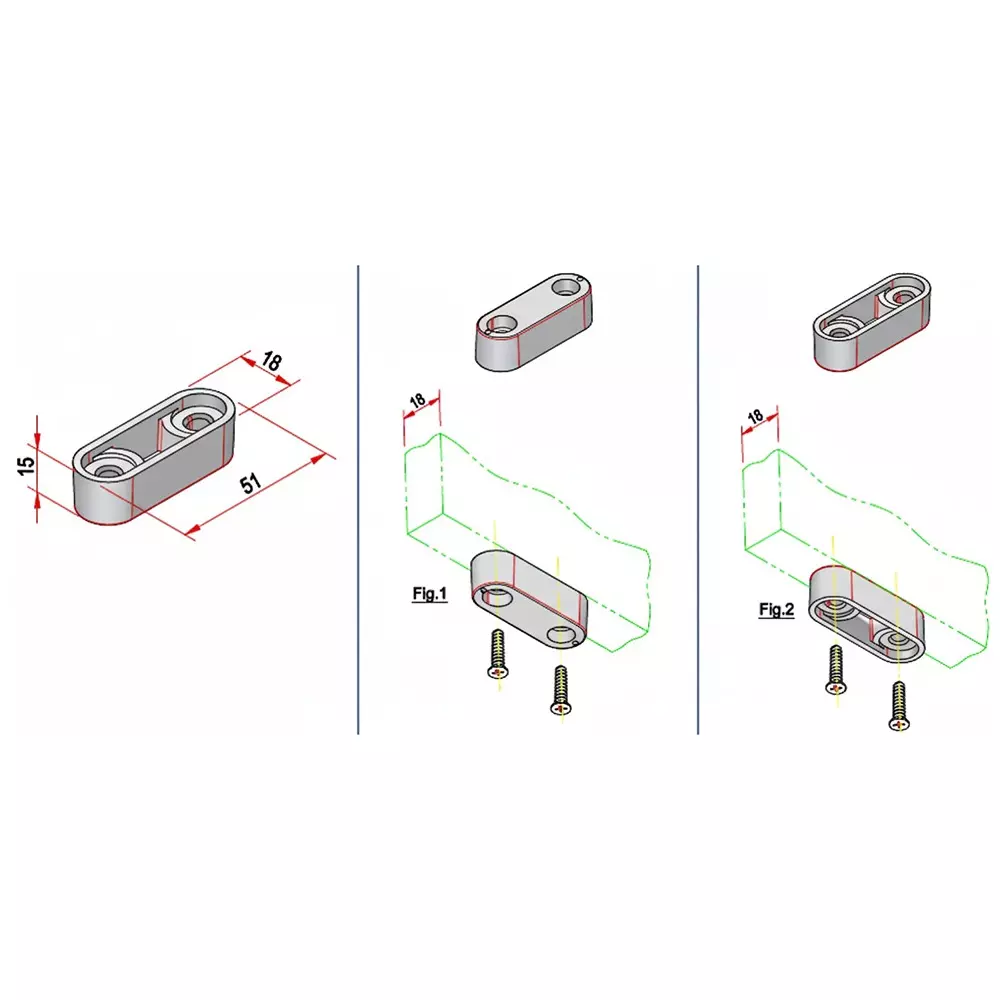 18
15
51
18
Fig.1
18
Fig.2