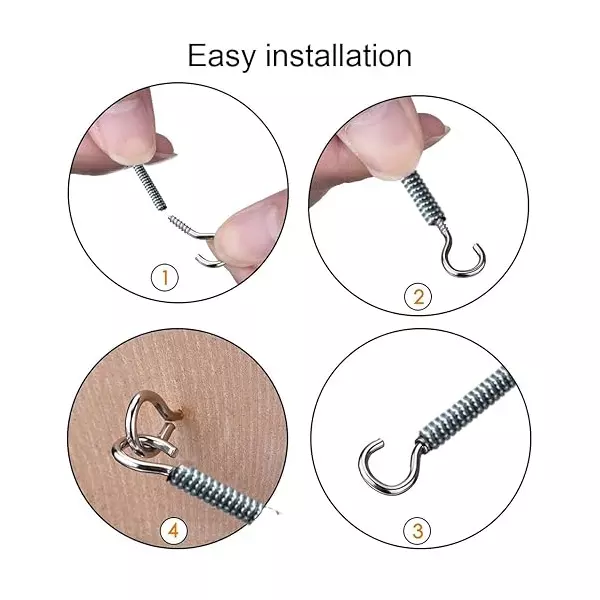 Easy installation

1

2

4

3