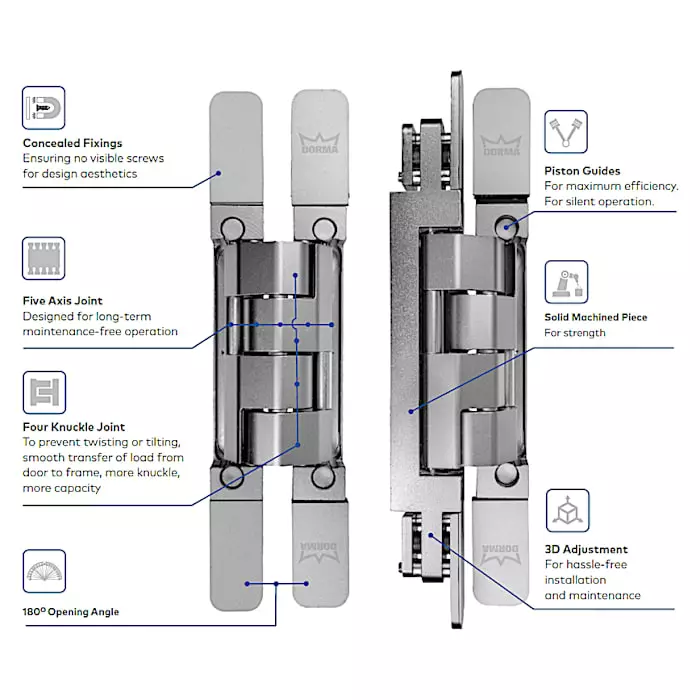 Concealed Fixings
Ensuring no visible screws for design aesthetics

Five Axis Joint
Designed for long-term maintenance-free operation

Four Knuckle Joint
To prevent twisting or tilting, smooth transfer of load from door to frame, more knuckle, more capacity

180° Opening Angle

DORMA

DORMA

DORMA

DORMA

Piston Guides
For maximum efficiency.
For silent operation.

Solid Machined Piece
For strength

3D Adjustment
For hassle-free installation and maintenance