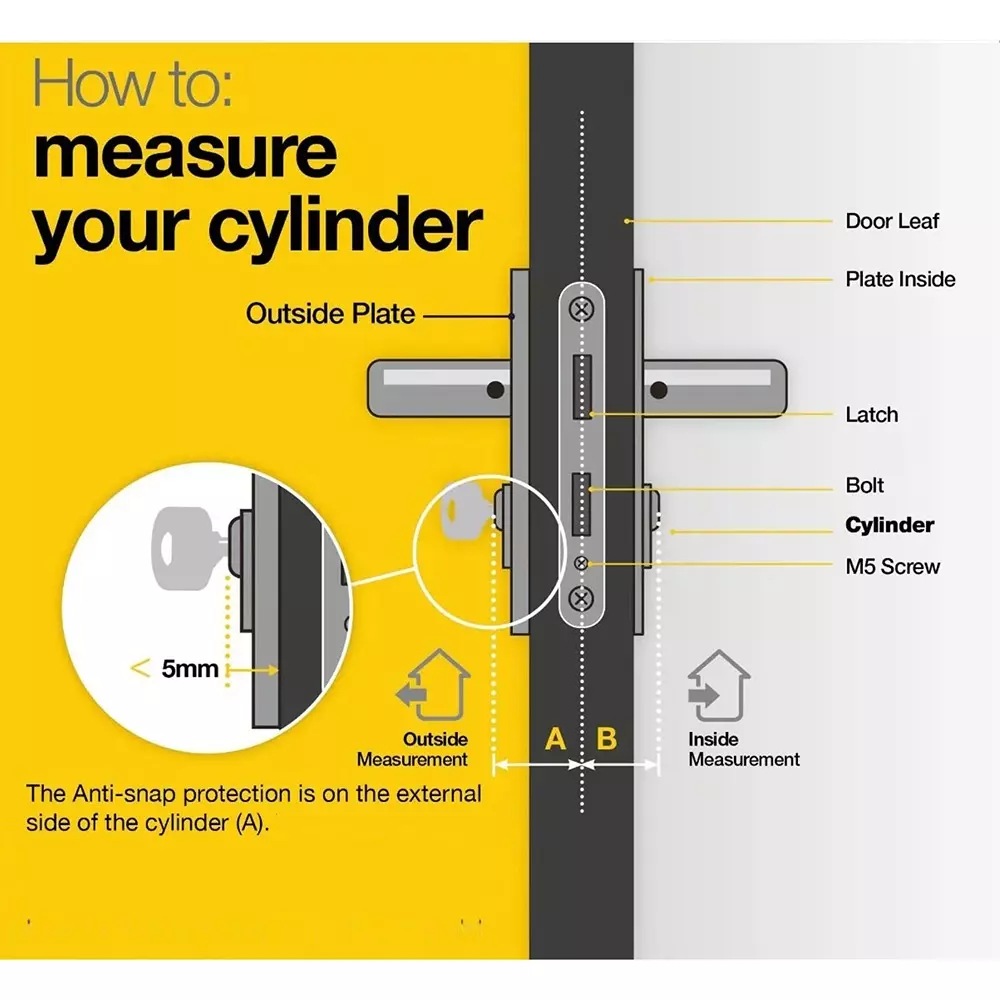 How to:
measure your cylinder

Outside Plate

Door Leaf

Plate Inside

Latch

Bolt

Cylinder

M5 Screw

< 5mm

Outside Measurement

A

B

Inside Measurement

The Anti-snap protection is on the external side of the cylinder (A).