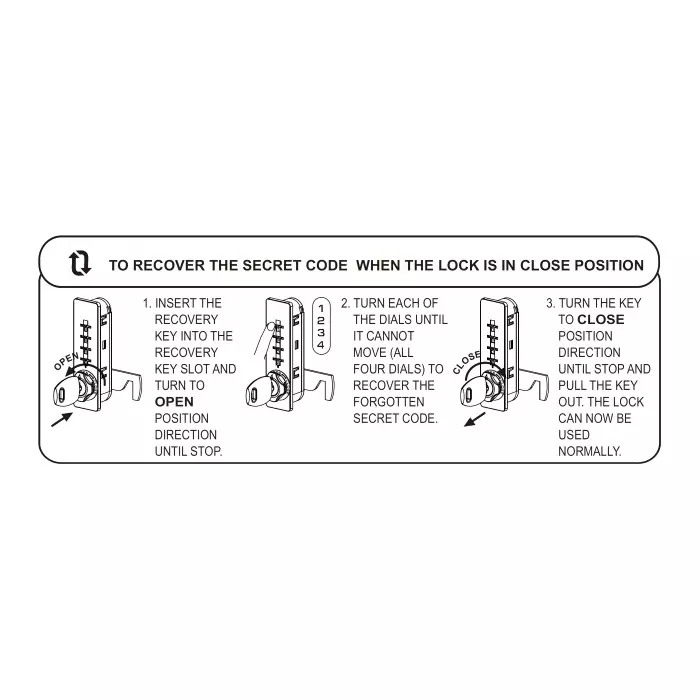 TO RECOVER THE SECRET CODE WHEN THE LOCK IS IN CLOSE POSITION

OPEN

1. INSERT THE RECOVERY KEY INTO THE RECOVERY KEY SLOT AND TURN TO **OPEN** POSITION DIRECTION UNTIL STOP.

1
2
3
4

2. TURN EACH OF THE DIALS UNTIL IT CANNOT MOVE (ALL FOUR DIALS) TO RECOVER THE FORGOTTEN SECRET CODE.

CLOSE

3. TURN THE KEY TO **CLOSE** POSITION DIRECTION UNTIL STOP AND PULL THE KEY OUT. THE LOCK CAN NOW BE USED NORMALLY.