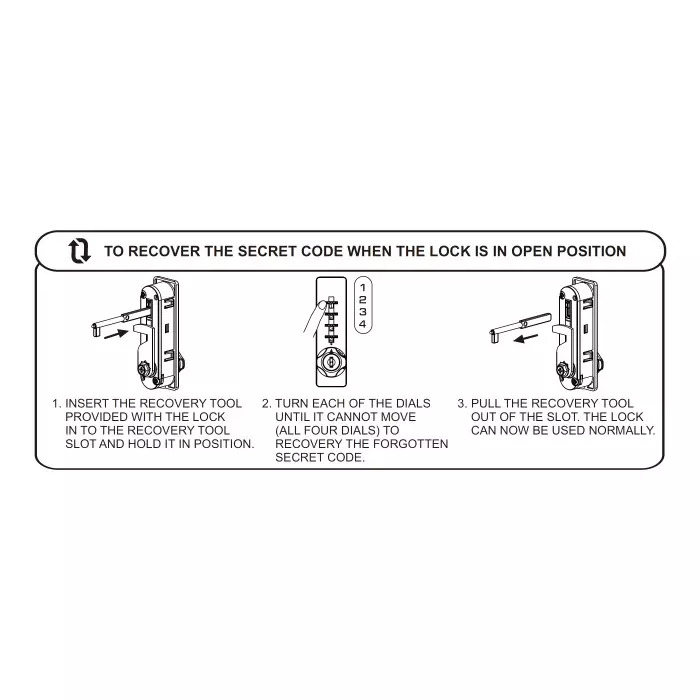 TO RECOVER THE SECRET CODE WHEN THE LOCK IS IN OPEN POSITION

1
2
3
4

1. INSERT THE RECOVERY TOOL PROVIDED WITH THE LOCK IN TO THE RECOVERY TOOL SLOT AND HOLD IT IN POSITION.

2. TURN EACH OF THE DIALS UNTIL IT CANNOT MOVE (ALL FOUR DIALS) TO RECOVERY THE FORGOTTEN SECRET CODE.

3. PULL THE RECOVERY TOOL OUT OF THE SLOT. THE LOCK CAN NOW BE USED NORMALLY.