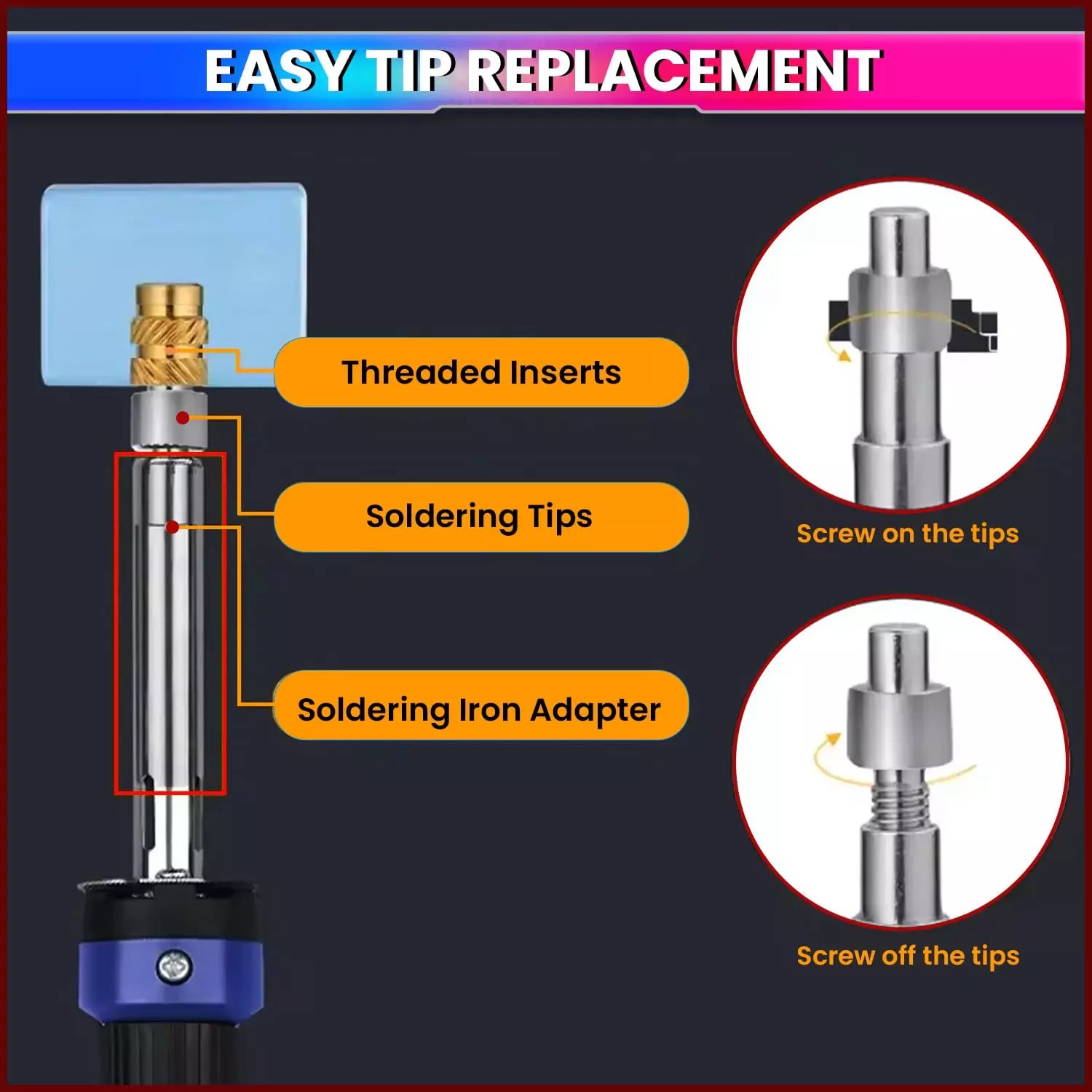 EASY TIP REPLACEMENT

Threaded Inserts

Soldering Tips

Soldering Iron Adapter

Screw on the tips

Screw off the tips