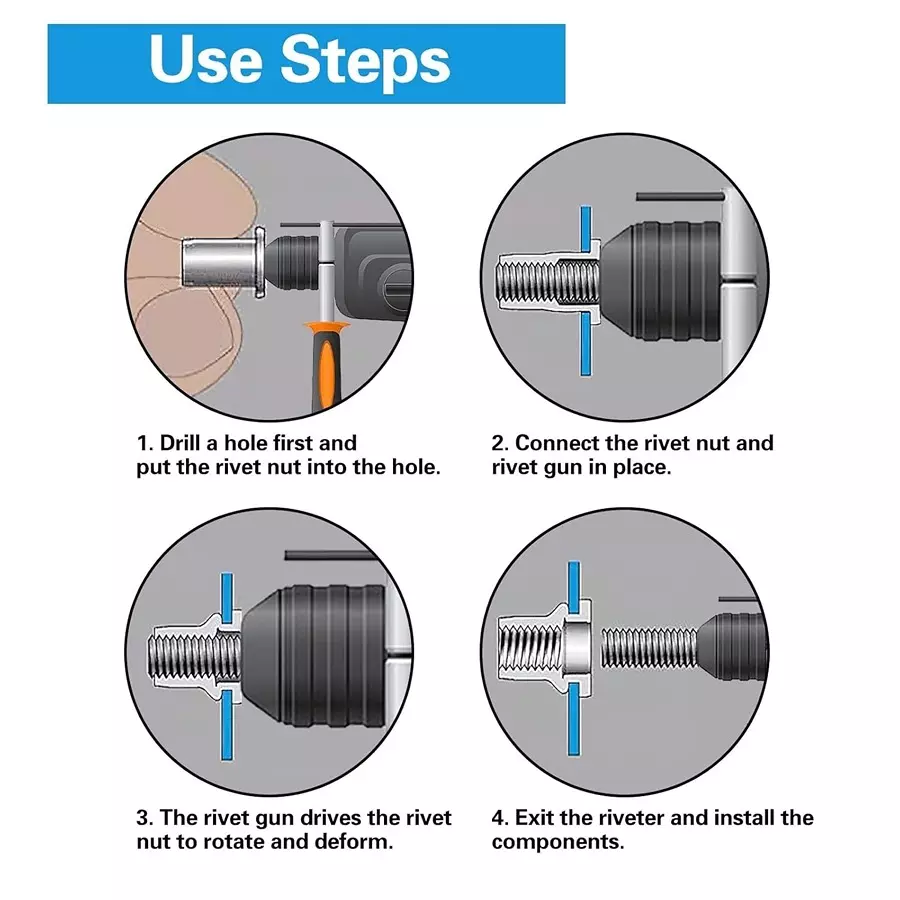 Use Steps

1. Drill a hole first and put the rivet nut into the hole.

2. Connect the rivet nut and rivet gun in place.

3. The rivet gun drives the rivet nut to rotate and deform.

4. Exit the riveter and install the components.