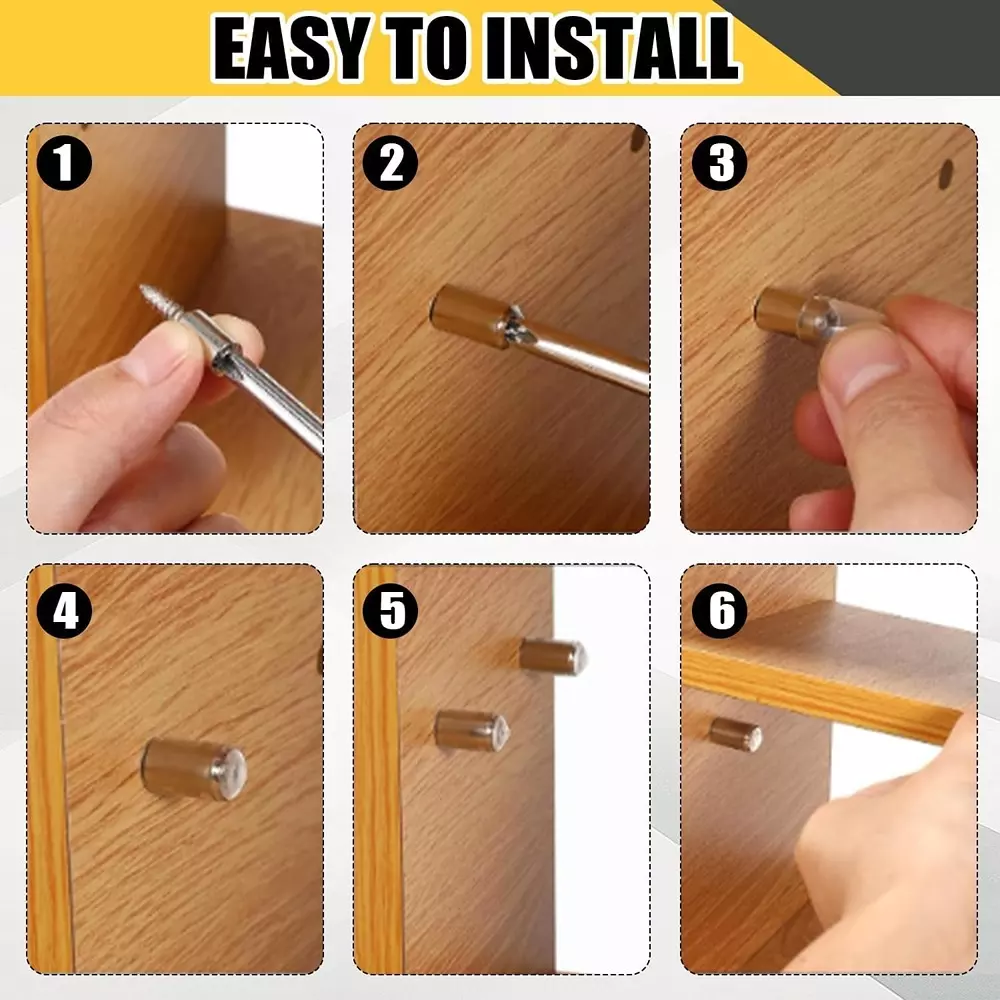 EASY TO INSTALL

1

2

3

4

5

6