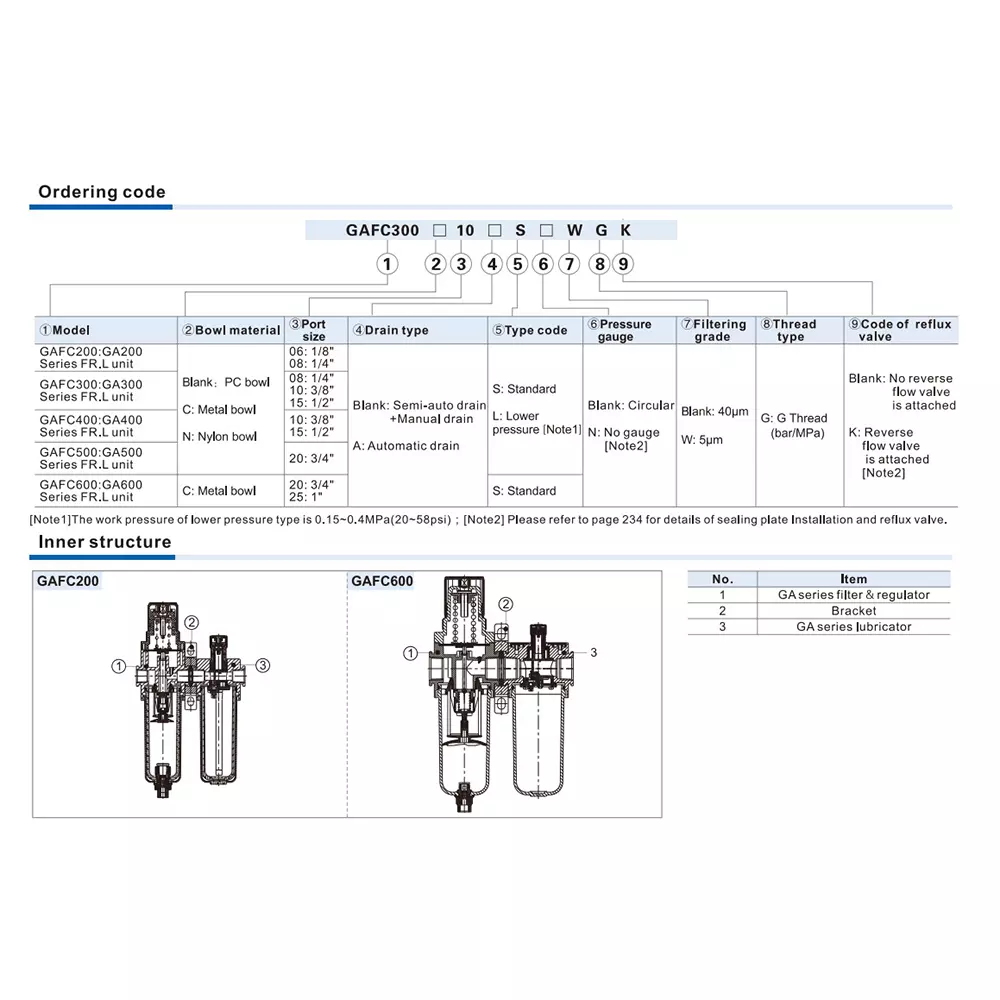 Ordering code

GAFC300 □ 10 □ S □ W G K

① ② ③ ④ ⑤ ⑥ ⑦ ⑧ ⑨

| ①Model | ②Bowl material | ③Port size | ④Drain type | ⑤Type code | ⑥Pressure gauge | ⑦Filtering grade | ⑧Thread type | ⑨Code of reflux valve |
|---|---|---|---|---|---|---|---|---|
| GAFC200:GA200 Series FR.L unit | Blank: PC bowl C: Metal bowl N: Nylon bowl | 06: 1/8" 08: 1/4" | Blank: Semi-auto drain +Manual drain A: Automatic drain | S: Standard L: Lower pressure [Note1] | Blank: Circular N: No gauge [Note2] | Blank: 40μm W: 5μm | G: G Thread (bar/MPa) | Blank: No reverse flow valve is attached K: Reverse flow valve is attached [Note2] |
| GAFC300:GA300 Series FR.L unit | | 08: 1/4" 10: 3/8" 15: 1/2" | | | | | | |
| GAFC400:GA400 Series FR.L unit | | 10: 3/8" 15: 1/2" | | | | | | |
| GAFC500:GA500 Series FR.L unit | | 20: 3/4" | | | | | | |
| GAFC600:GA600 Series FR.L unit | C: Metal bowl | 20: 3/4" 25: 1" | | S: Standard | | | | |

[Note1]The work pressure of lower pressure type is 0.15~0.4MPa(20~58psi) ; [Note2] Please refer to page 234 for details of sealing plate Installation and reflux valve.

Inner structure

GAFC200
① ② ③

GAFC600
① ② 3

| No. | Item |
|---|---|
| 1 | GA series filter & regulator |
| 2 | Bracket |
| 3 | GA series lubricator |