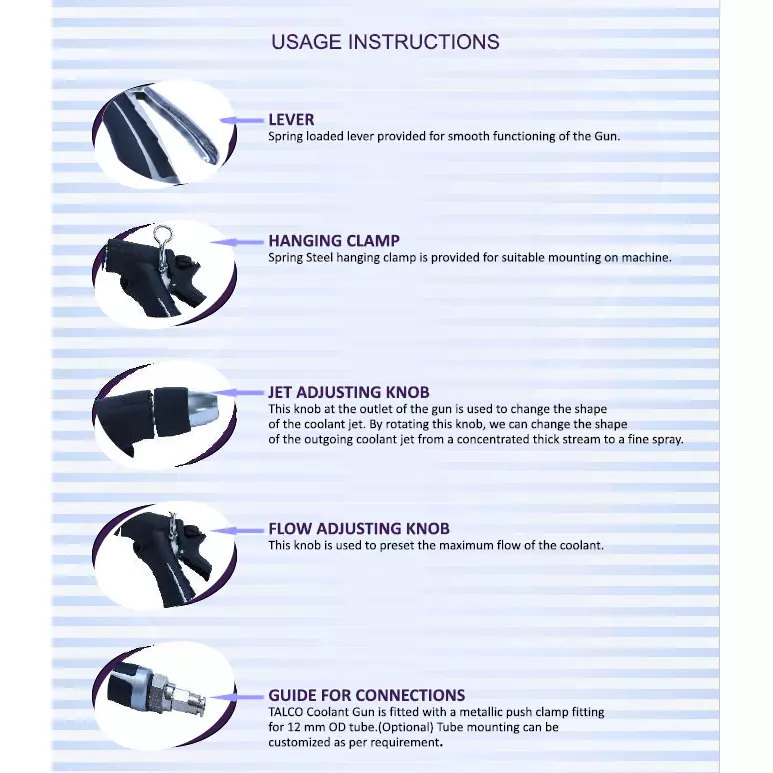 USAGE INSTRUCTIONS

LEVER
Spring loaded lever provided for smooth functioning of the Gun.

HANGING CLAMP
Spring Steel hanging clamp is provided for suitable mounting on machine.

JET ADJUSTING KNOB
This knob at the outlet of the gun is used to change the shape of the coolant jet. By rotating this knob, we can change the shape of the outgoing coolant jet from a concentrated thick stream to a fine spray.

FLOW ADJUSTING KNOB
This knob is used to preset the maximum flow of the coolant.

GUIDE FOR CONNECTIONS
TALCO Coolant Gun is fitted with a metallic push clamp fitting for 12 mm OD tube.(Optional) Tube mounting can be customized as per requirement.