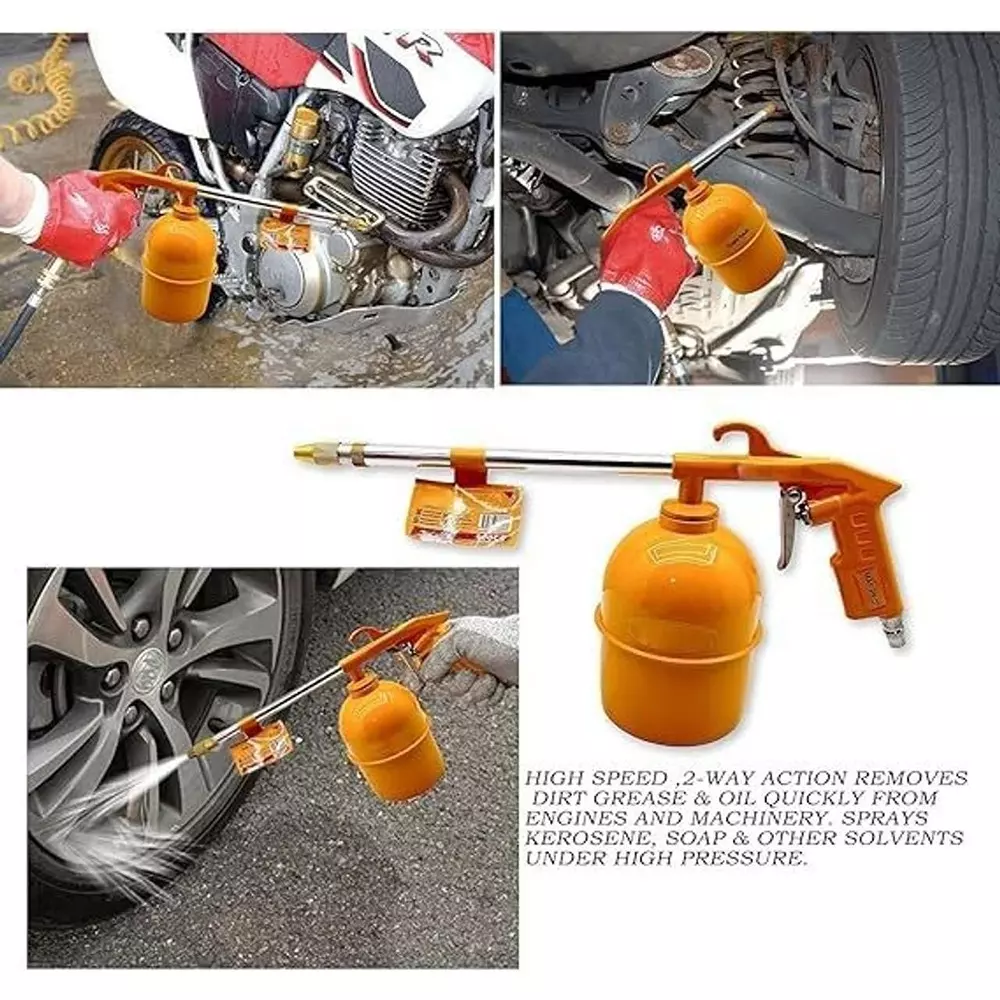 HIGH SPEED ,2-WAY ACTION REMOVES DIRT GREASE & OIL QUICKLY FROM ENGINES AND MACHINERY. SPRAYS KEROSENE, SOAP & OTHER SOLVENTS UNDER HIGH PRESSURE.