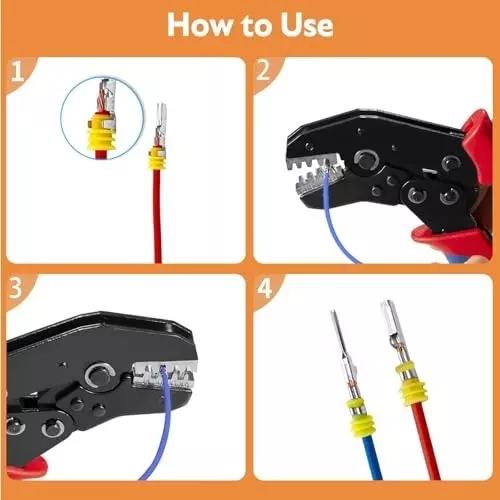 How to Use

1

2

3

4