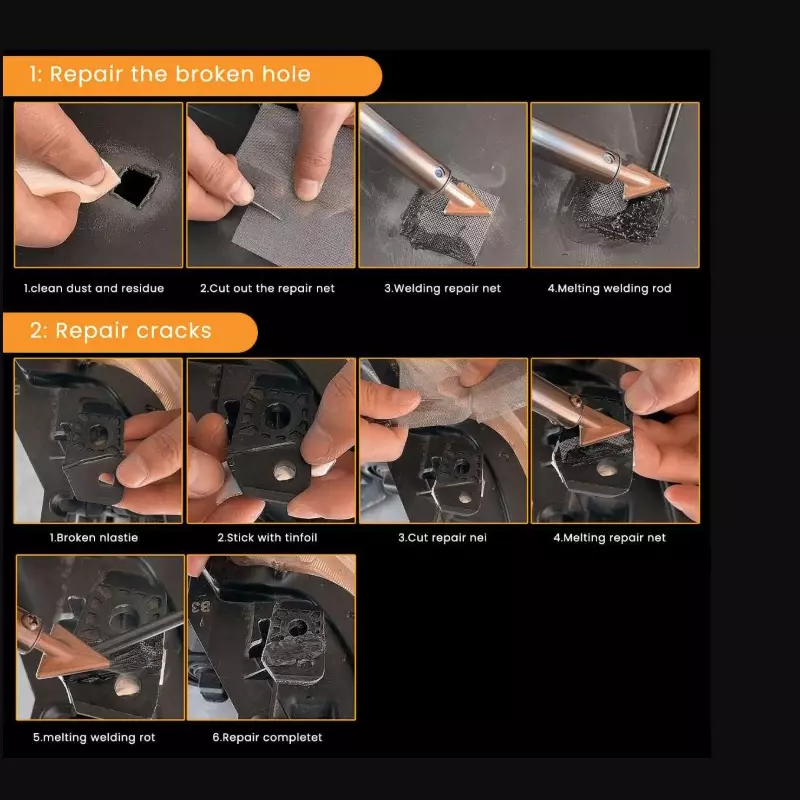 1: Repair the broken hole

1.clean dust and residue

2.Cut out the repair net

3.Welding repair net

4.Melting welding rod

2: Repair cracks

1.Broken nlastie

2.Stick with tinfoil

3.Cut repair nei

4.Melting repair net

5.melting welding rot

6.Repair completet