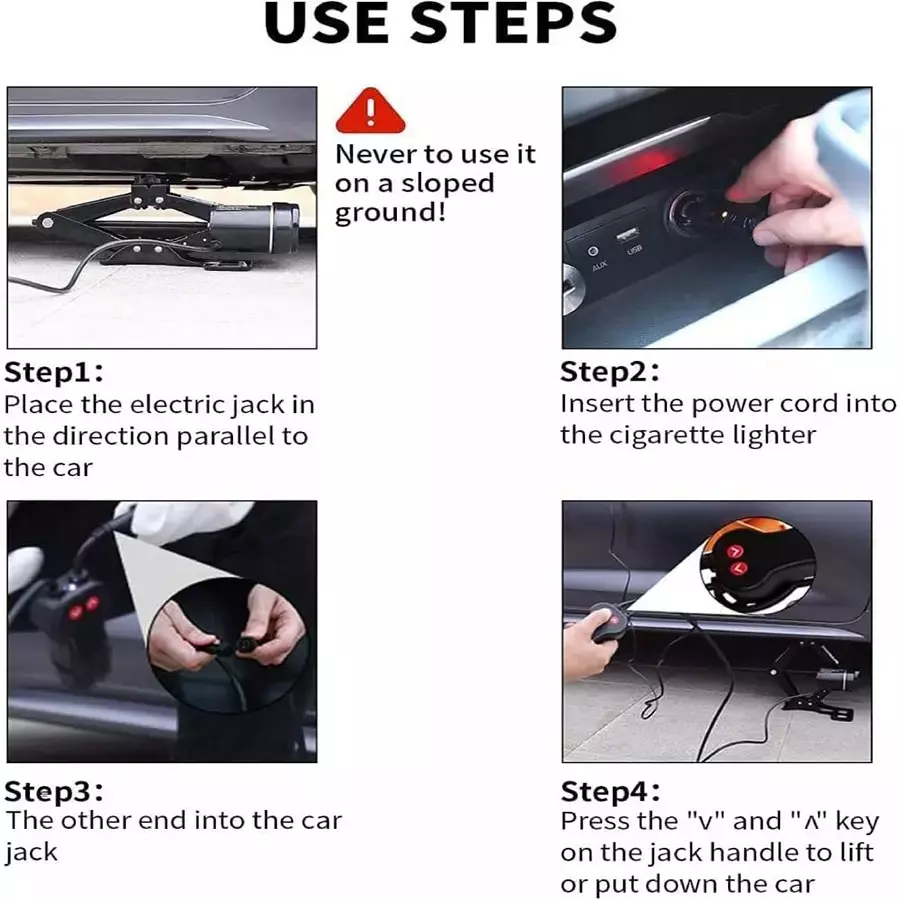 USE STEPS

Never to use it on a sloped ground!

AUX USB

Step1:
Place the electric jack in the direction parallel to the car

Step2:
Insert the power cord into the cigarette lighter

Step3:
The other end into the car jack

Step4:
Press the "v" and "ʌ" key on the jack handle to lift or put down the car