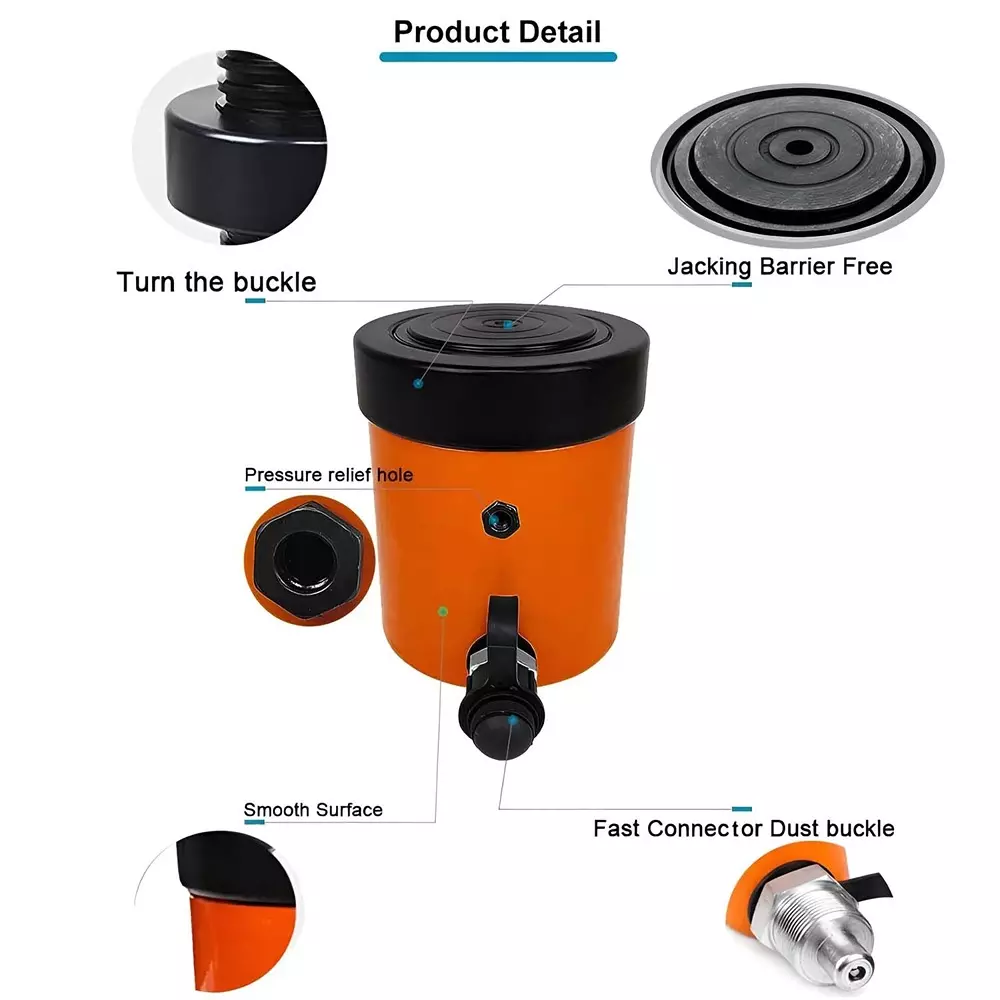 Product Detail

Turn the buckle

Jacking Barrier Free

Pressure relief hole

Smooth Surface

Fast Connector Dust buckle