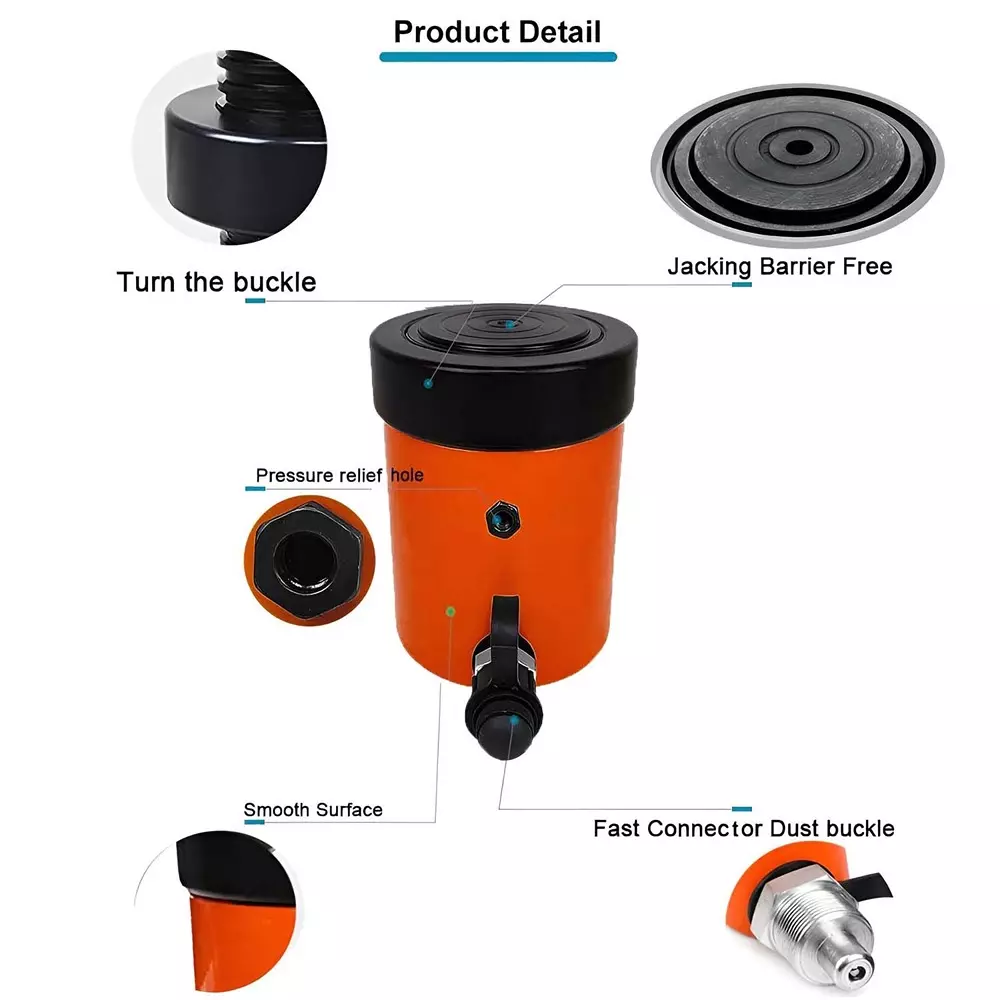 Product Detail

Turn the buckle

Jacking Barrier Free

Pressure relief hole

Smooth Surface

Fast Connector Dust buckle