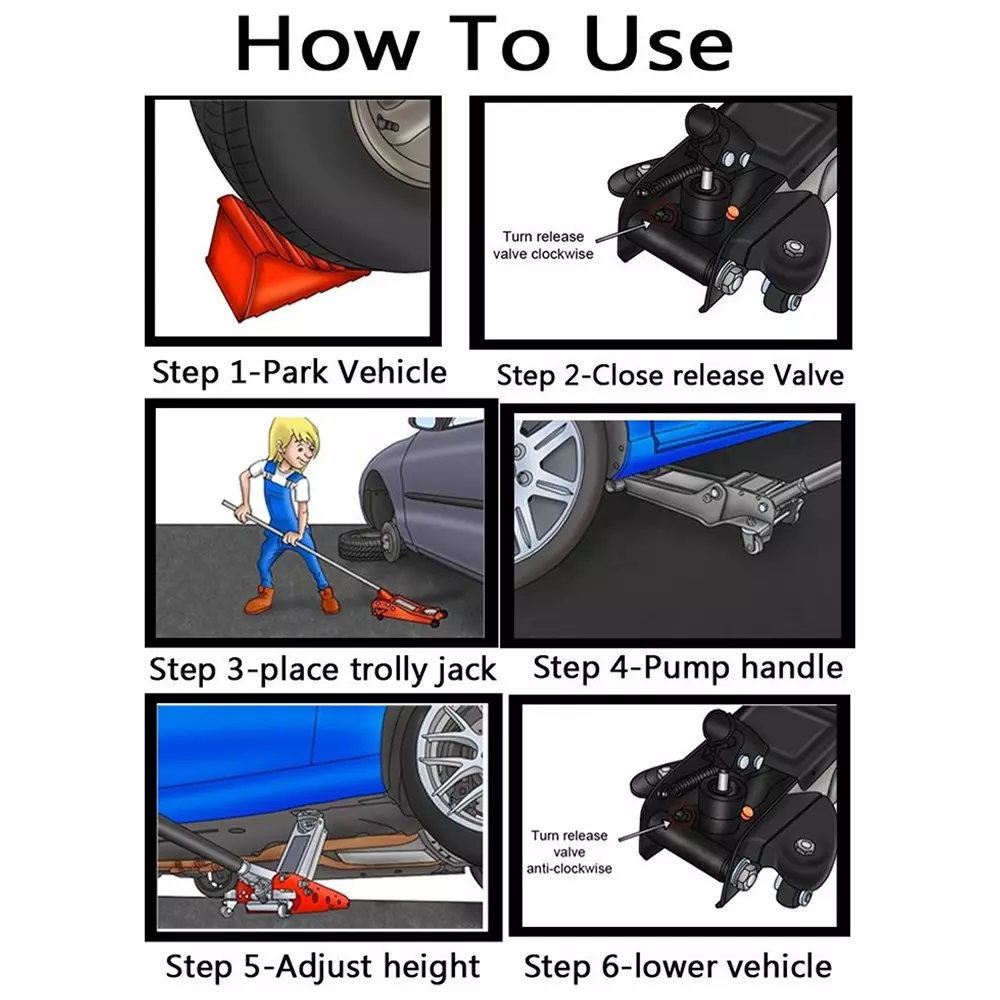 How To Use

Step 1-Park Vehicle

Turn release valve clockwise

Step 2-Close release Valve

Step 3-place trolly jack

Step 4-Pump handle

Step 5-Adjust height

Turn release valve anti-clockwise

Step 6-lower vehicle