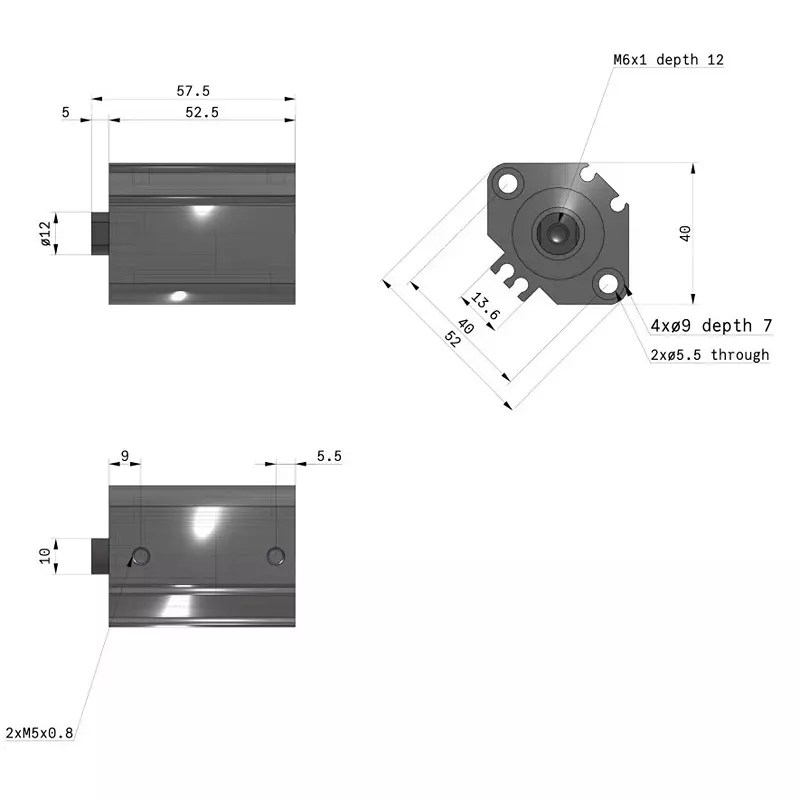 57.5
5
52.5
ø12

M6x1 depth 12
40
13.6
40
52
4xø9 depth 7
2xø5.5 through

9
5.5
10
2xM5x0.8