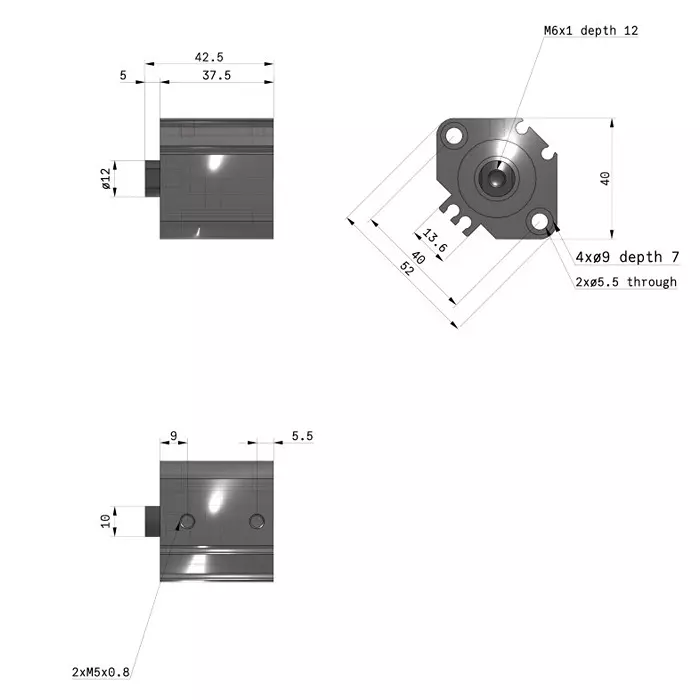 42.5
5
37.5
ø12

M6x1 depth 12
40
13.6
40
52
4xø9 depth 7
2xø5.5 through

9
5.5
10
2xM5x0.8