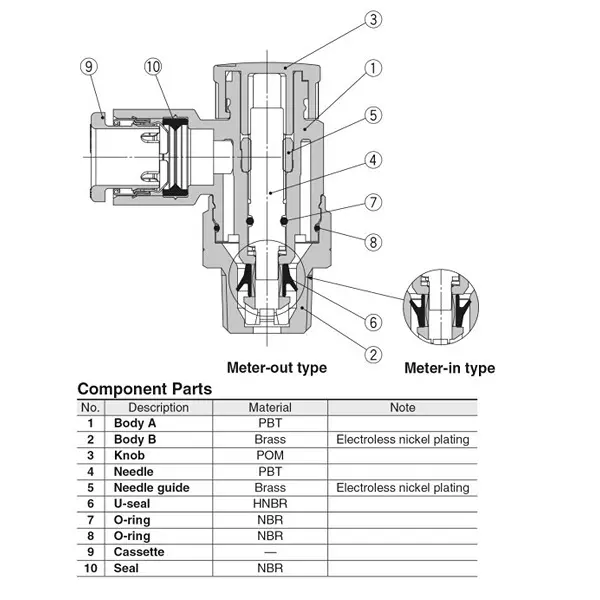 3
9
10
1
5
4
7
8
6
2
Meter-out type
Meter-in type

Component Parts

| No. | Description | Material | Note |
|---|---|---|---|
| 1 | Body A | PBT | |
| 2 | Body B | Brass | Electroless nickel plating |
| 3 | Knob | POM | |
| 4 | Needle | PBT | |
| 5 | Needle guide | Brass | Electroless nickel plating |
| 6 | U-seal | HNBR | |
| 7 | O-ring | NBR | |
| 8 | O-ring | NBR | |
| 9 | Cassette | — | |
| 10 | Seal | NBR | |