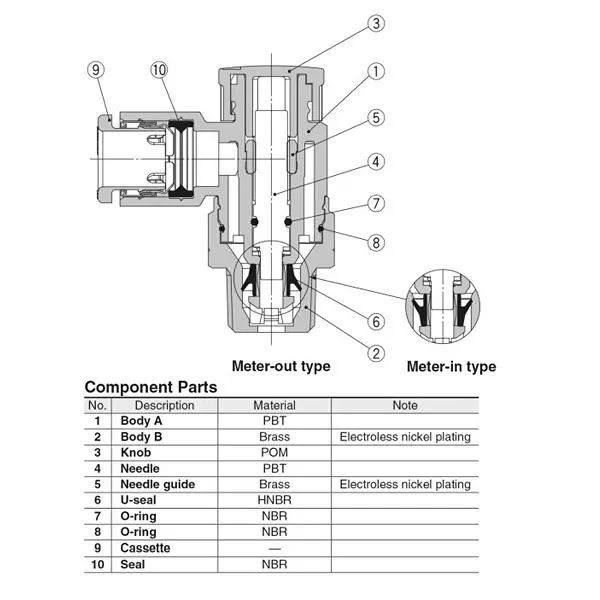 9
10
3
1
5
4
7
8
6
2

Meter-out type

Meter-in type

Component Parts

| No. | Description | Material | Note |
|---|---|---|---|
| 1 | Body A | PBT | |
| 2 | Body B | Brass | Electroless nickel plating |
| 3 | Knob | POM | |
| 4 | Needle | PBT | |
| 5 | Needle guide | Brass | Electroless nickel plating |
| 6 | U-seal | HNBR | |
| 7 | O-ring | NBR | |
| 8 | O-ring | NBR | |
| 9 | Cassette | — | |
| 10 | Seal | NBR | |