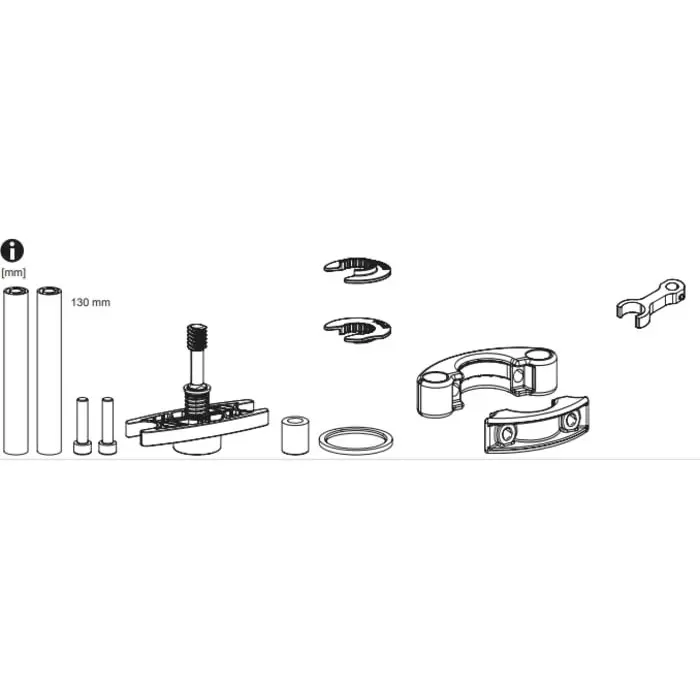 [mm]
130 mm