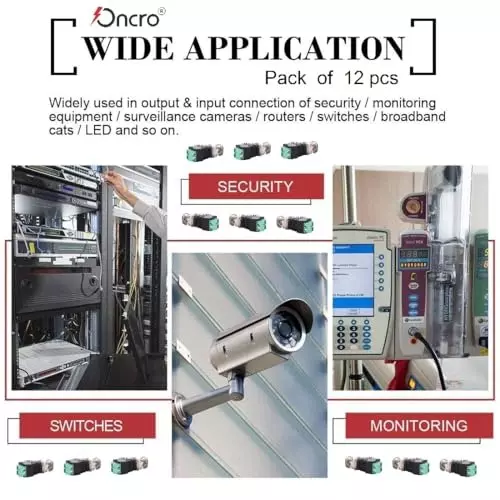 Oncro®

WIDE APPLICATION

Pack of 12 pcs

Widely used in output & input connection of security / monitoring equipment / surveillance cameras / routers / switches / broadband cats / LED and so on.

SECURITY

SWITCHES

MONITORING