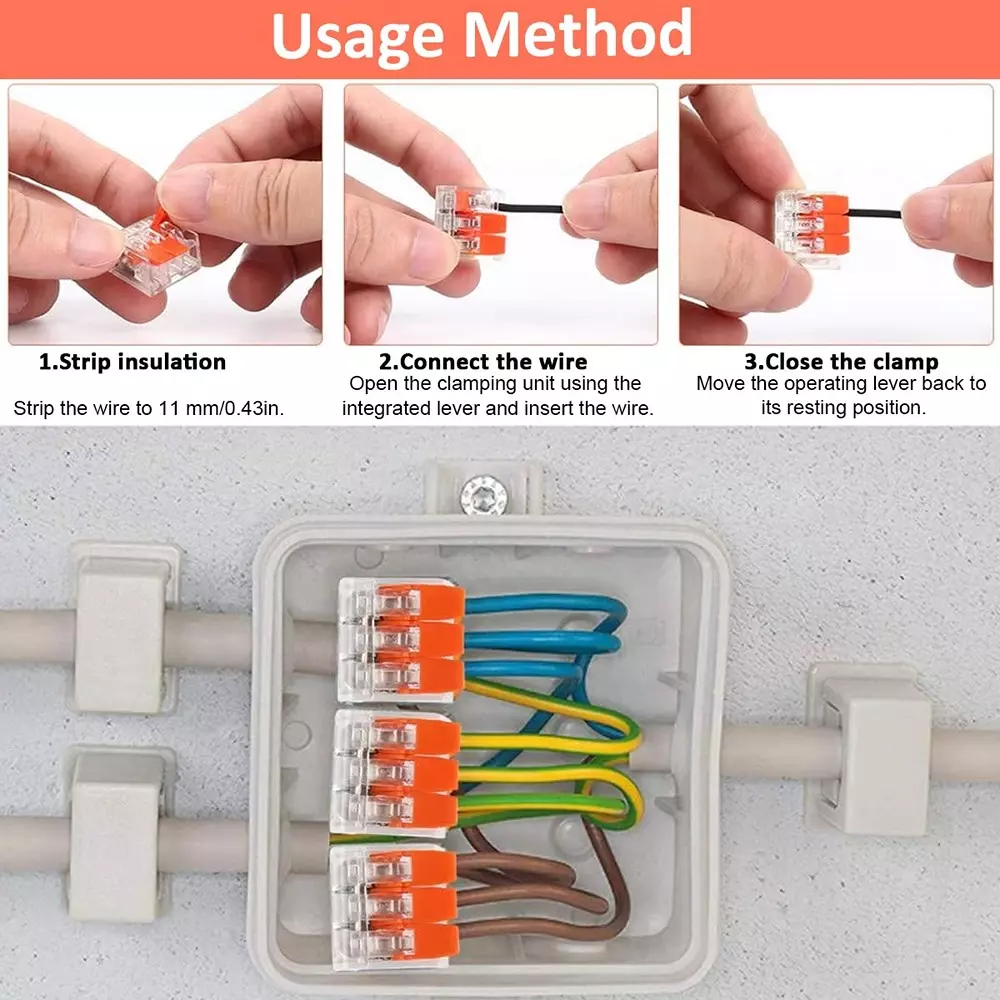 Usage Method

1.Strip insulation

Strip the wire to 11 mm/0.43in.

2.Connect the wire

Open the clamping unit using the integrated lever and insert the wire.

3.Close the clamp

Move the operating lever back to its resting position.