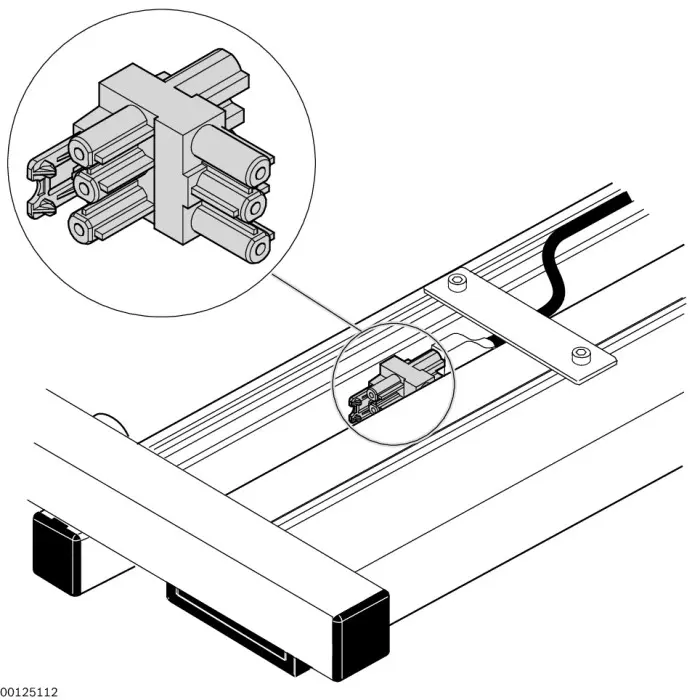 00125112