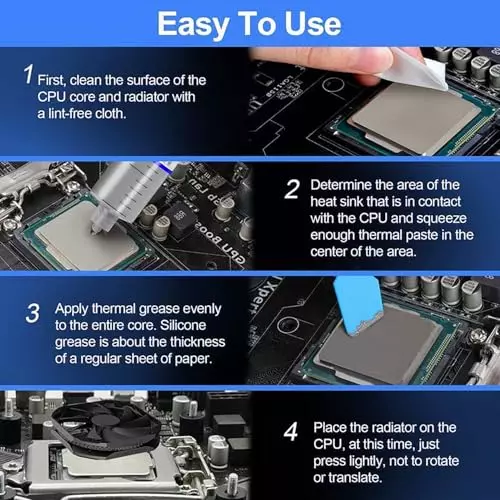 Easy To Use

1 First, clean the surface of the CPU core and radiator with a lint-free cloth.

2 Determine the area of the heat sink that is in contact with the CPU and squeeze enough thermal paste in the center of the area.

3 Apply thermal grease evenly to the entire core. Silicone grease is about the thickness of a regular sheet of paper.

4 Place the radiator on the CPU, at this time, just press lightly, not to rotate or translate.