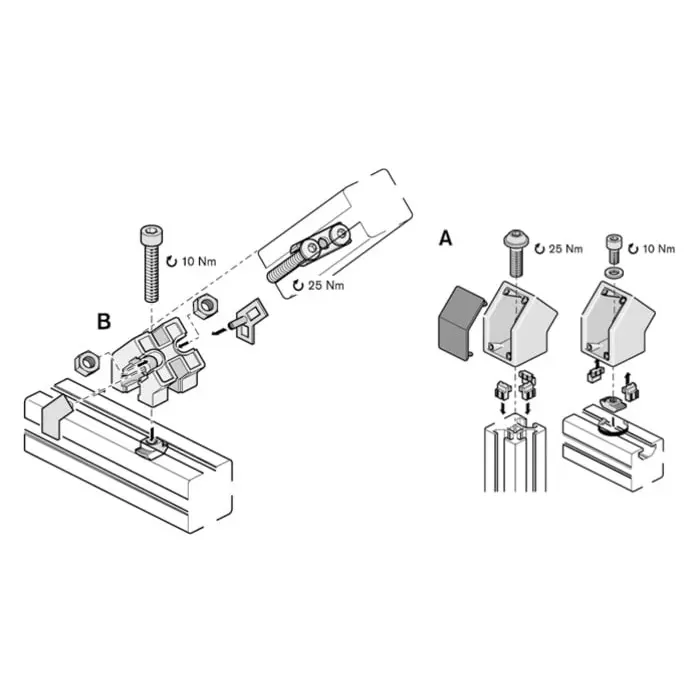 10 Nm

25 Nm

B

A

25 Nm

10 Nm