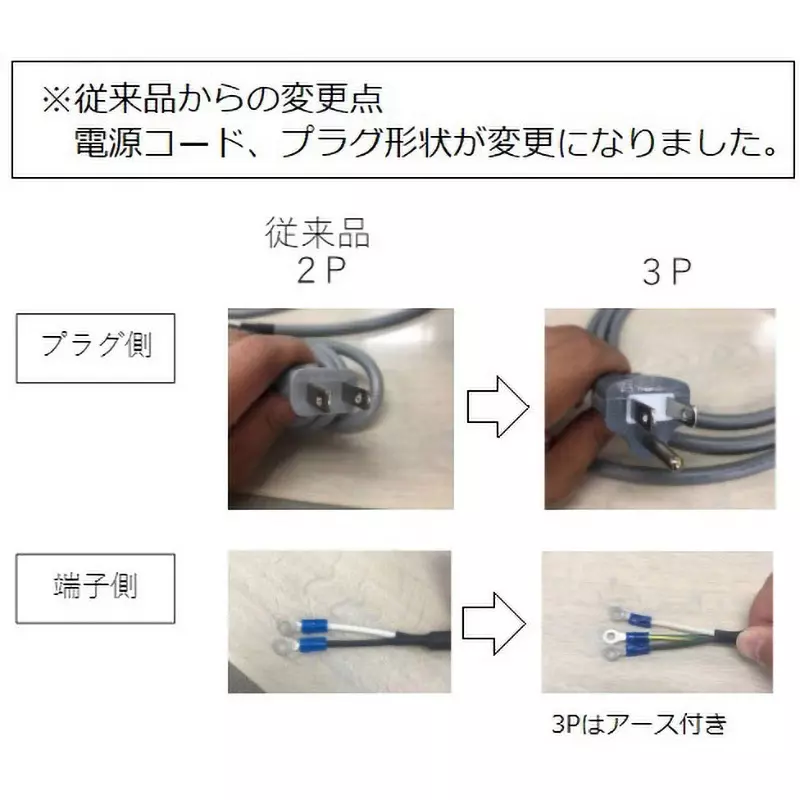 ※従来品からの変更点
電源コード、プラグ形状が変更になりました。

従来品
2P

3P

プラグ側

端子側

3Pはアース付き