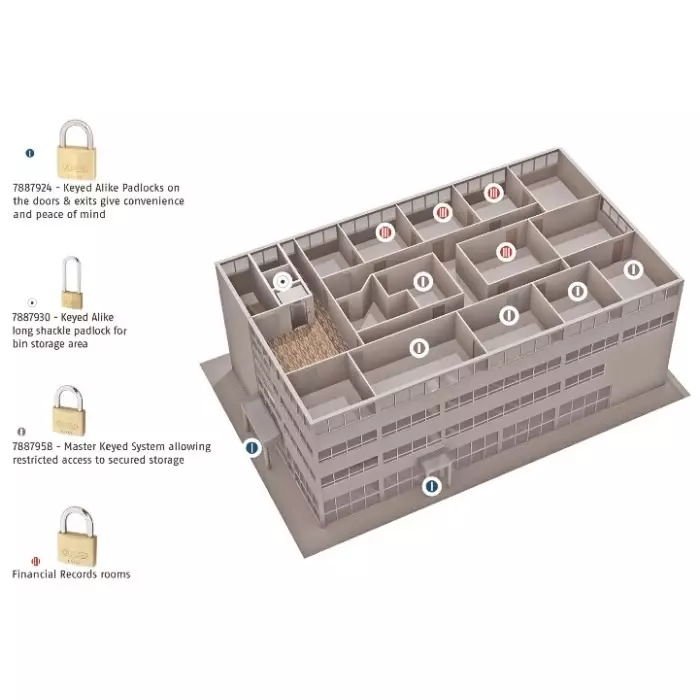 7887924 - Keyed Alike Padlocks on the doors & exits give convenience and peace of mind

7887930 - Keyed Alike long shackle padlock for bin storage area

7887958 - Master Keyed System allowing restricted access to secured storage

Financial Records rooms