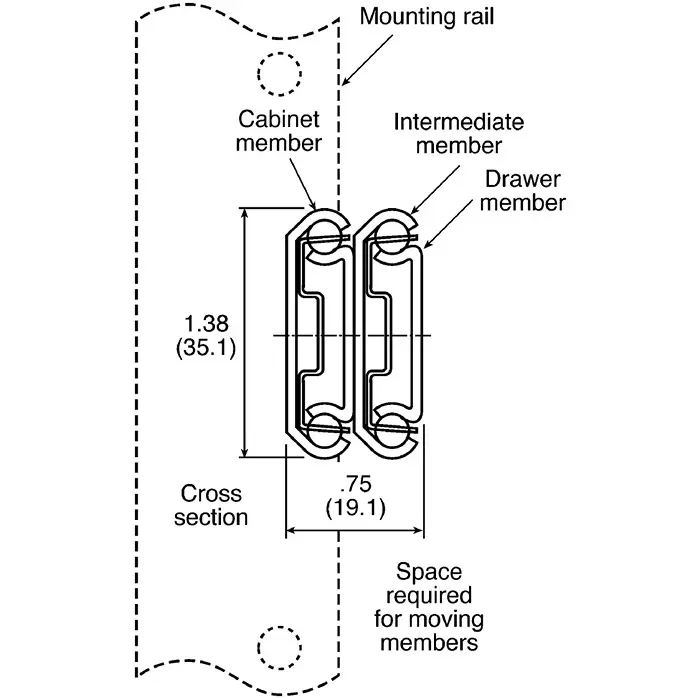 Mounting rail

Cabinet member

Intermediate member

Drawer member

1.38 (35.1)

Cross section

.75 (19.1)

Space required for moving members