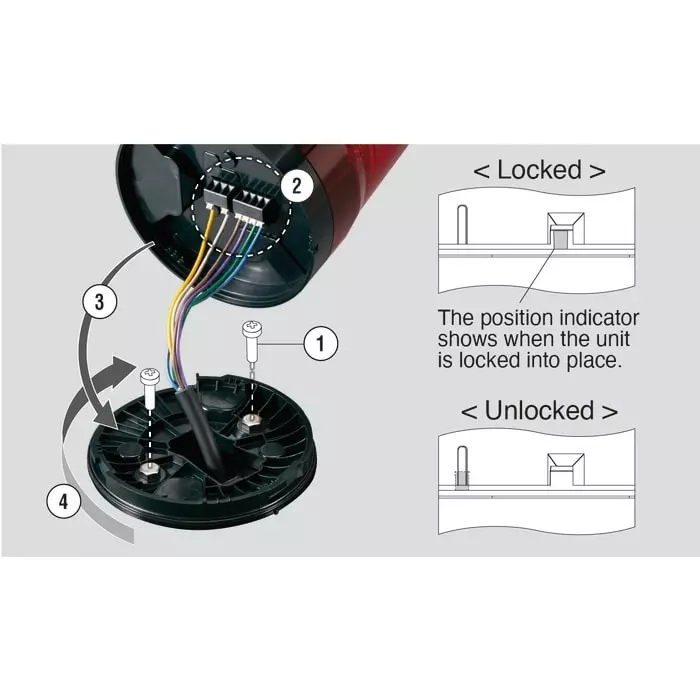 2

3

1

4

< Locked >

The position indicator shows when the unit is locked into place.

< Unlocked >