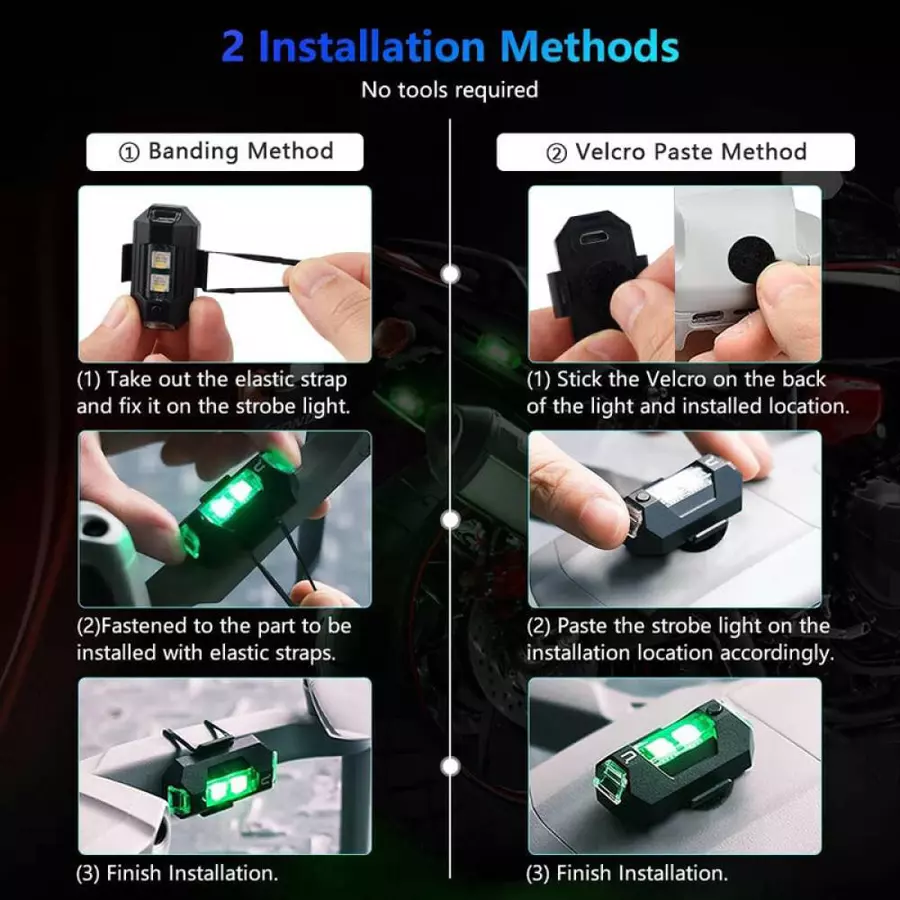 2 Installation Methods

No tools required

① Banding Method

(1) Take out the elastic strap and fix it on the strobe light.

(2)Fastened to the part to be installed with elastic straps.

(3) Finish Installation.

② Velcro Paste Method

(1) Stick the Velcro on the back of the light and installed location.

(2) Paste the strobe light on the installation location accordingly.

(3) Finish Installation.