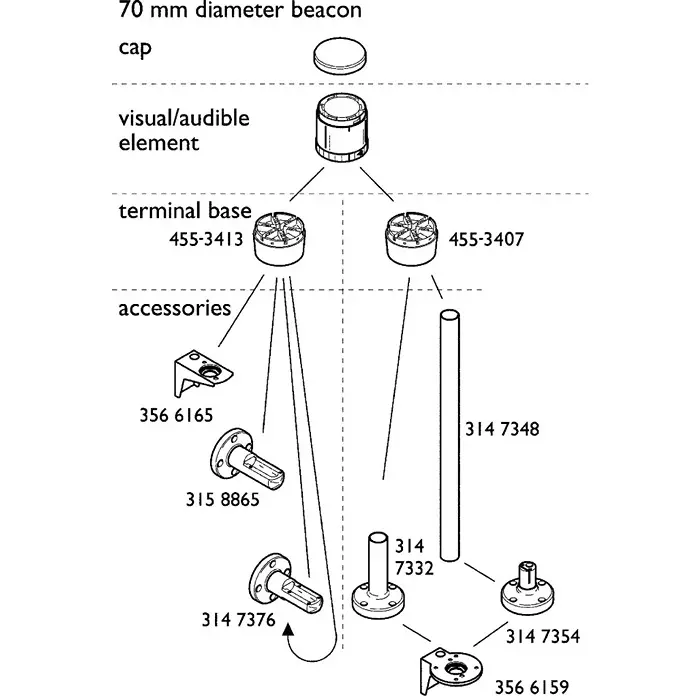 70 mm diameter beacon

cap

visual/audible element

terminal base

455-3413

455-3407

accessories

356 6165

315 8865

314 7376

314 7348

314 7332

314 7354

356 6159