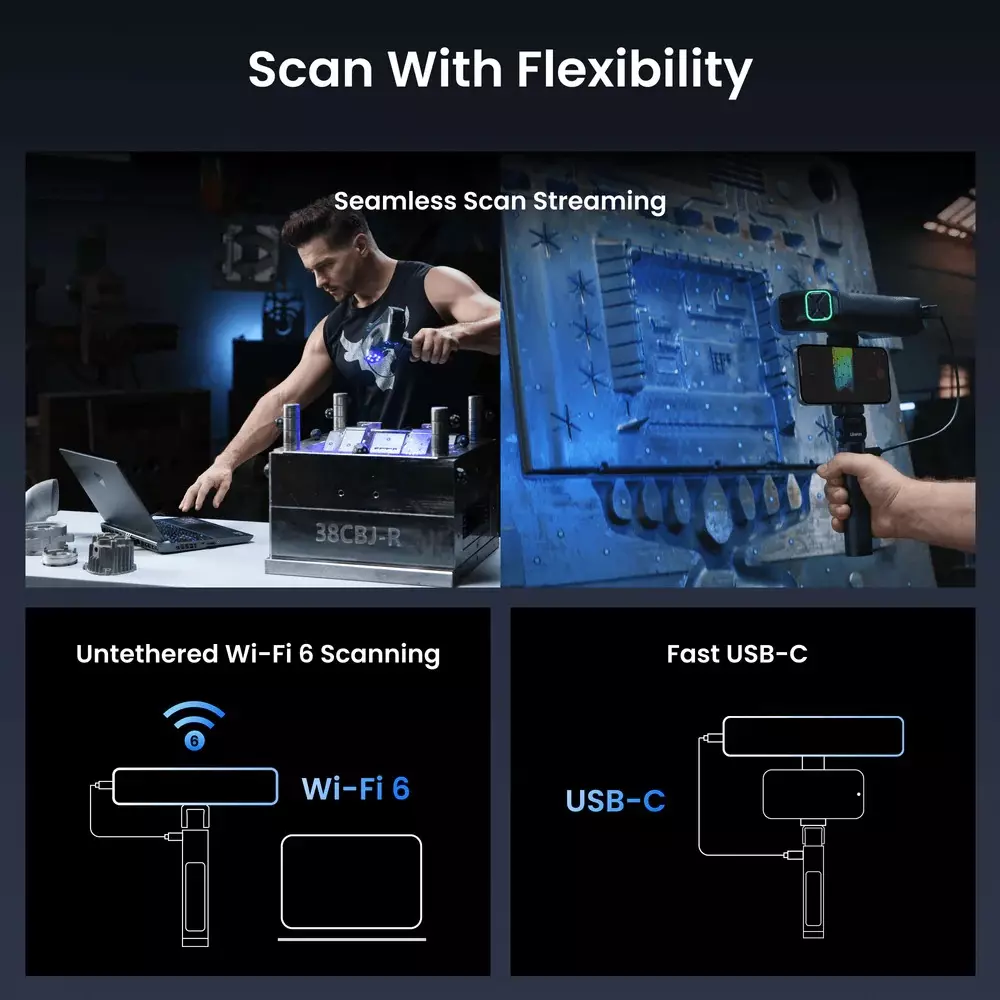 Scan With Flexibility

Seamless Scan Streaming

38CBJ-R

Untethered Wi-Fi 6 Scanning

6

Wi-Fi 6

Fast USB-C

USB-C