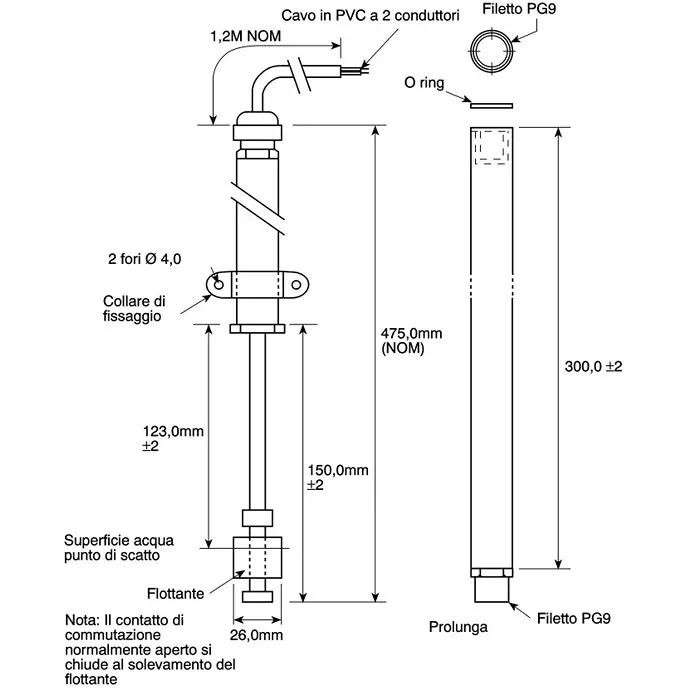 Cavo in PVC a 2 conduttori

1,2M NOM

Filetto PG9

O ring

2 fori Ø 4,0

Collare di fissaggio

475,0mm (NOM)

300,0 ±2

123,0mm ±2

150,0mm ±2

Superficie acqua punto di scatto

Flottante

26,0mm

Nota: Il contatto di commutazione normalmente aperto si chiude al solevamento del flottante

Prolunga

Filetto PG9