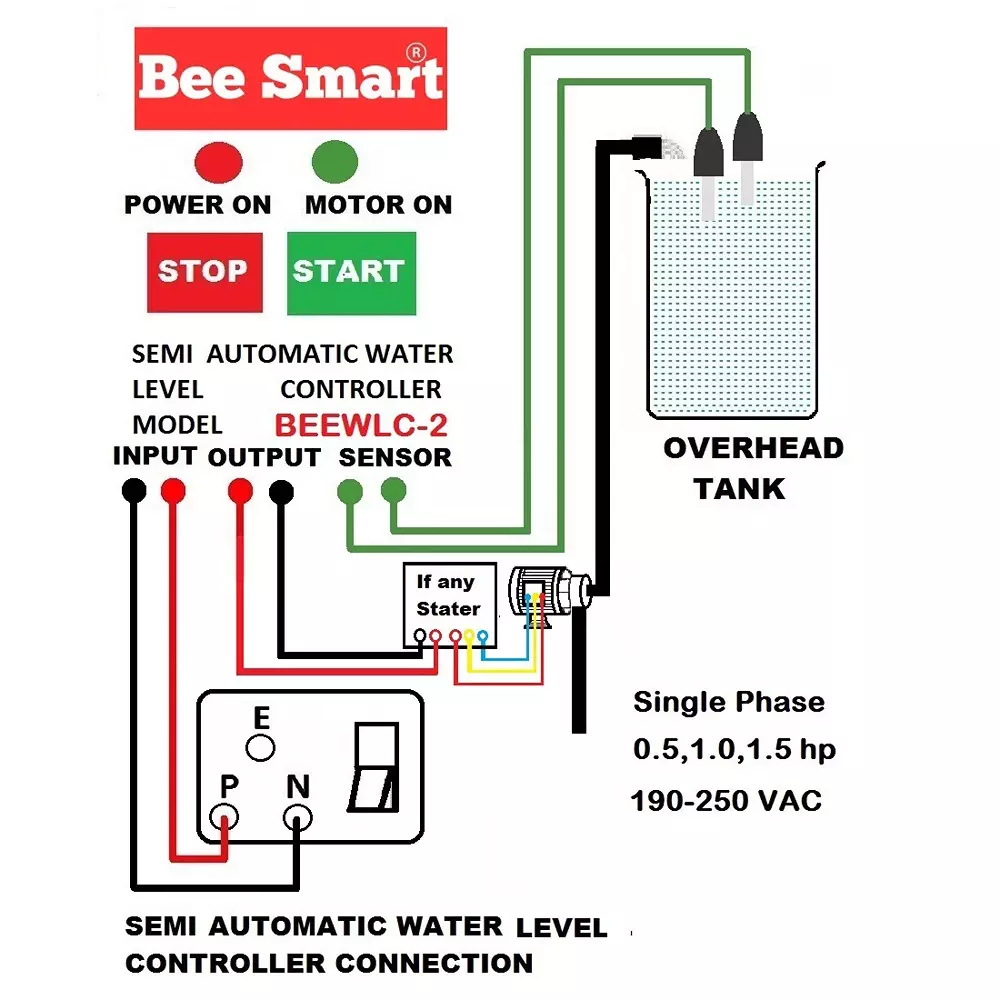 Bee Smart®

POWER ON MOTOR ON

STOP START

SEMI AUTOMATIC WATER LEVEL CONTROLLER

MODEL BEEWLC-2

INPUT OUTPUT SENSOR

OVERHEAD TANK

If any Stater

E

P N

Single Phase
0.5,1.0,1.5 hp
190-250 VAC

SEMI AUTOMATIC WATER LEVEL CONTROLLER CONNECTION