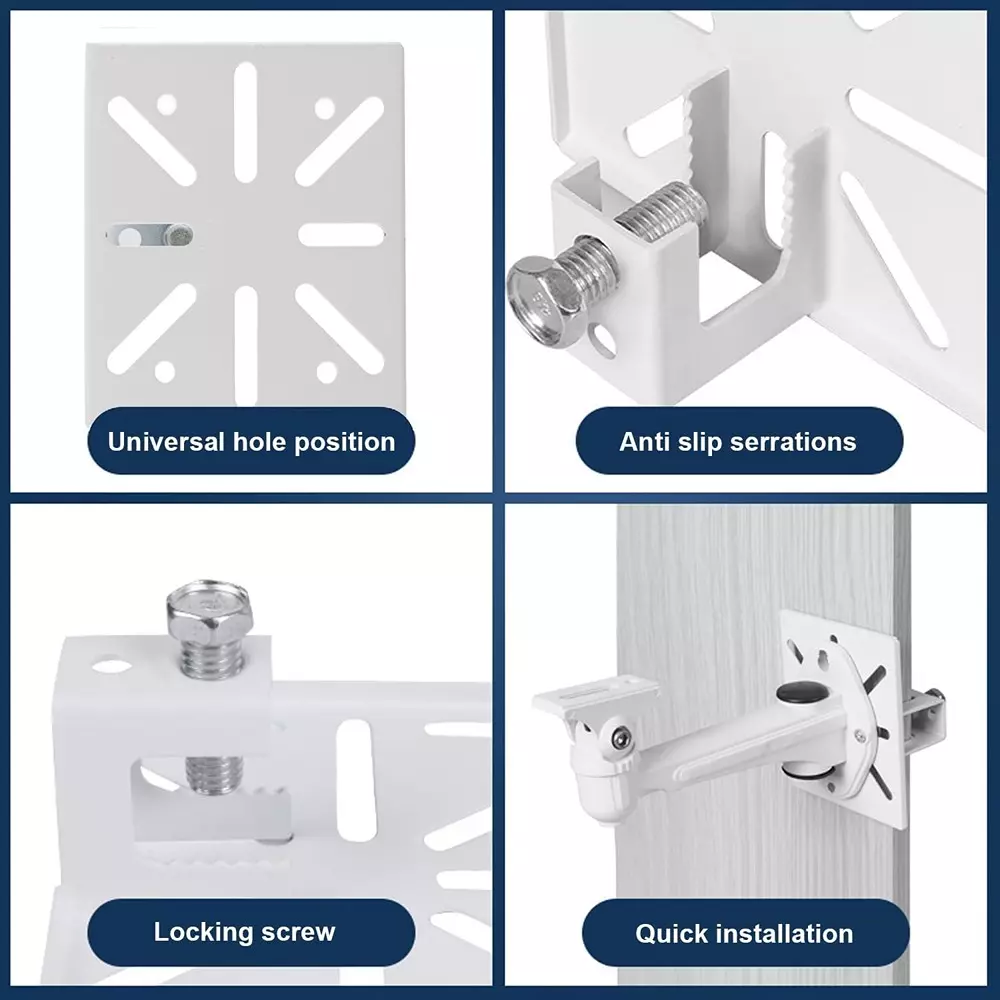 Universal hole position

Anti slip serrations

Locking screw

Quick installation