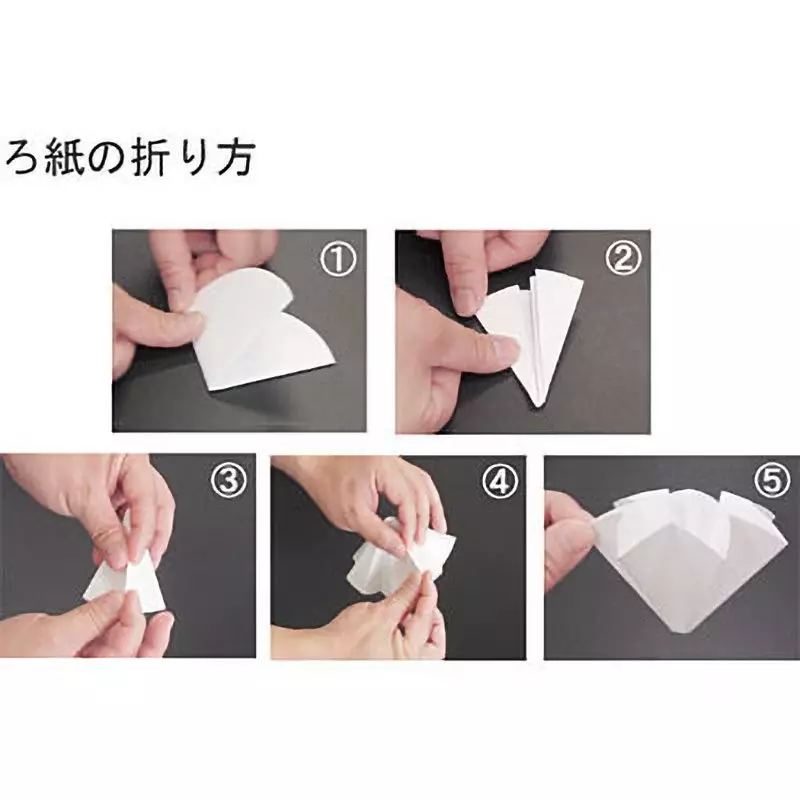 ろ紙の折り方

①

②

③

④

⑤