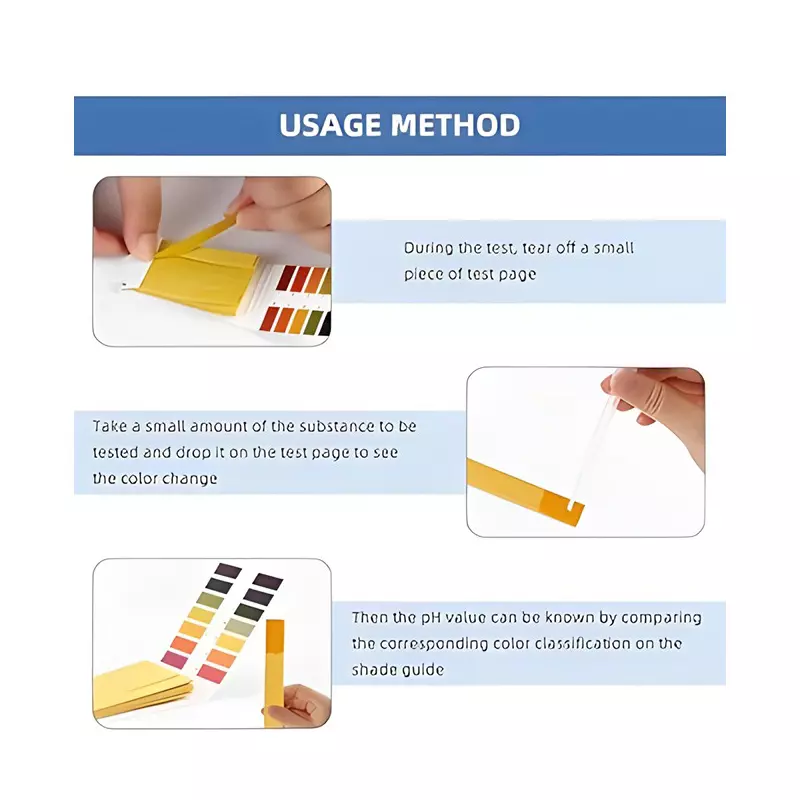 USAGE METHOD

During the test, tear off a small piece of test page

Take a small amount of the substance to be tested and drop it on the test page to see the color change

Then the pH value can be known by comparing the corresponding color classification on the shade guide