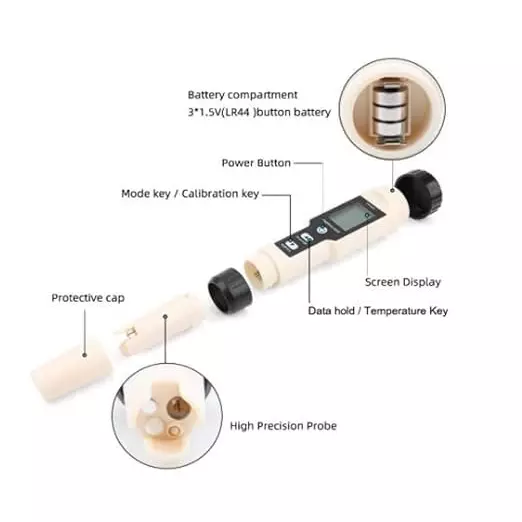 Battery compartment
3*1.5V(LR44 )button battery

Power Button

Mode key / Calibration key

Screen Display

Data hold / Temperature Key

Protective cap

High Precision Probe