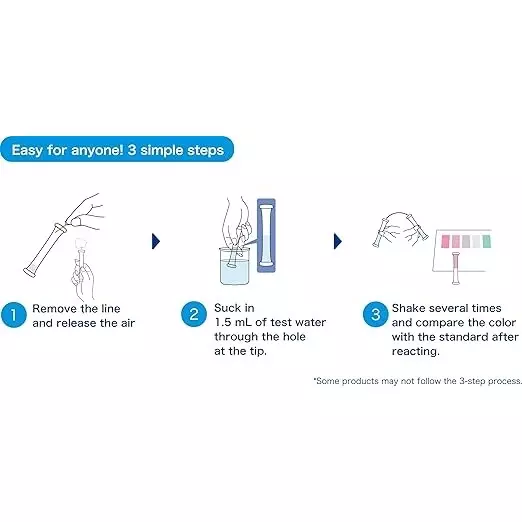 Easy for anyone! 3 simple steps

1 Remove the line and release the air

2 Suck in 1.5 mL of test water through the hole at the tip.

3 Shake several times and compare the color with the standard after reacting.

*Some products may not follow the 3-step process.