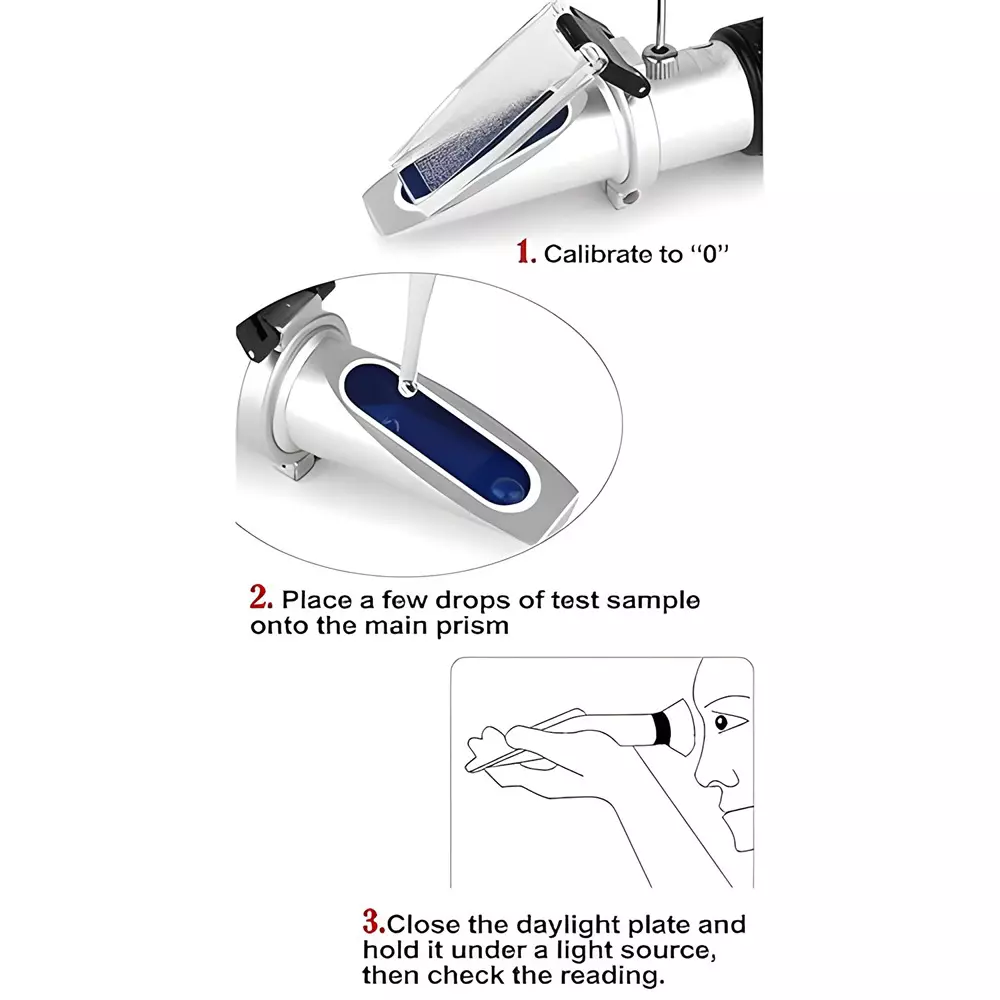 1. Calibrate to "0"

2. Place a few drops of test sample onto the main prism

3.Close the daylight plate and hold it under a light source, then check the reading.